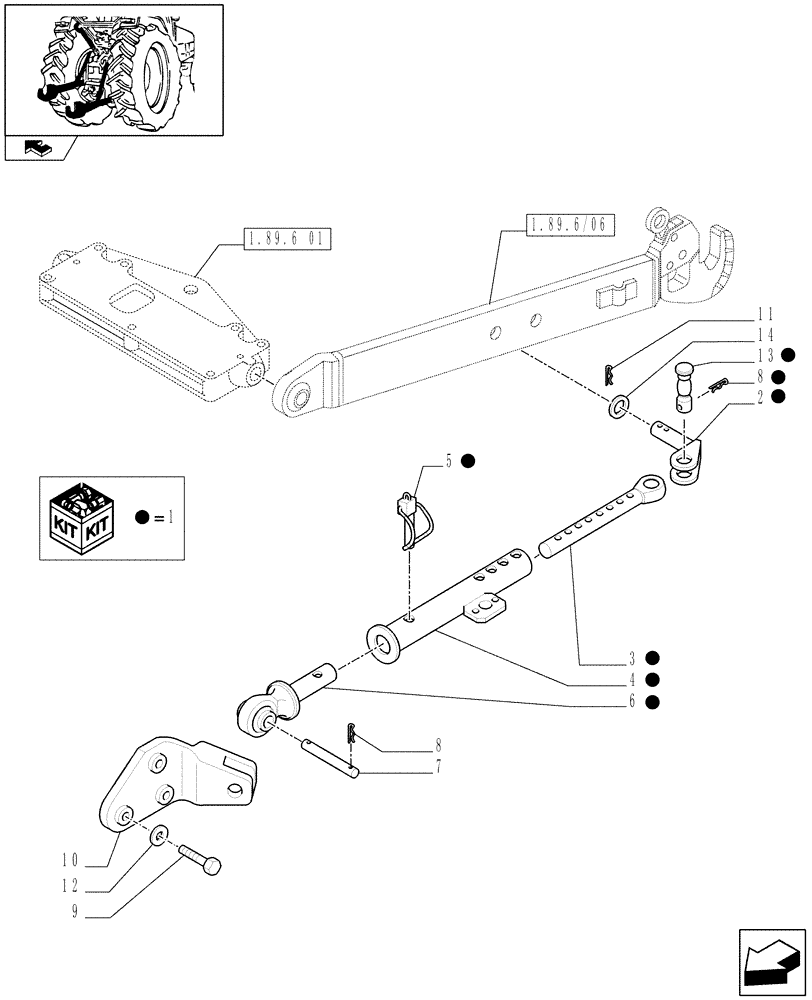 1.89.6 01
1.89.6/06
11
14
13 ●
8 ●
2 ●
5 ●
KIT KIT
● = 1
3 ●
4 ●
6 ●
8
7
10
12
9