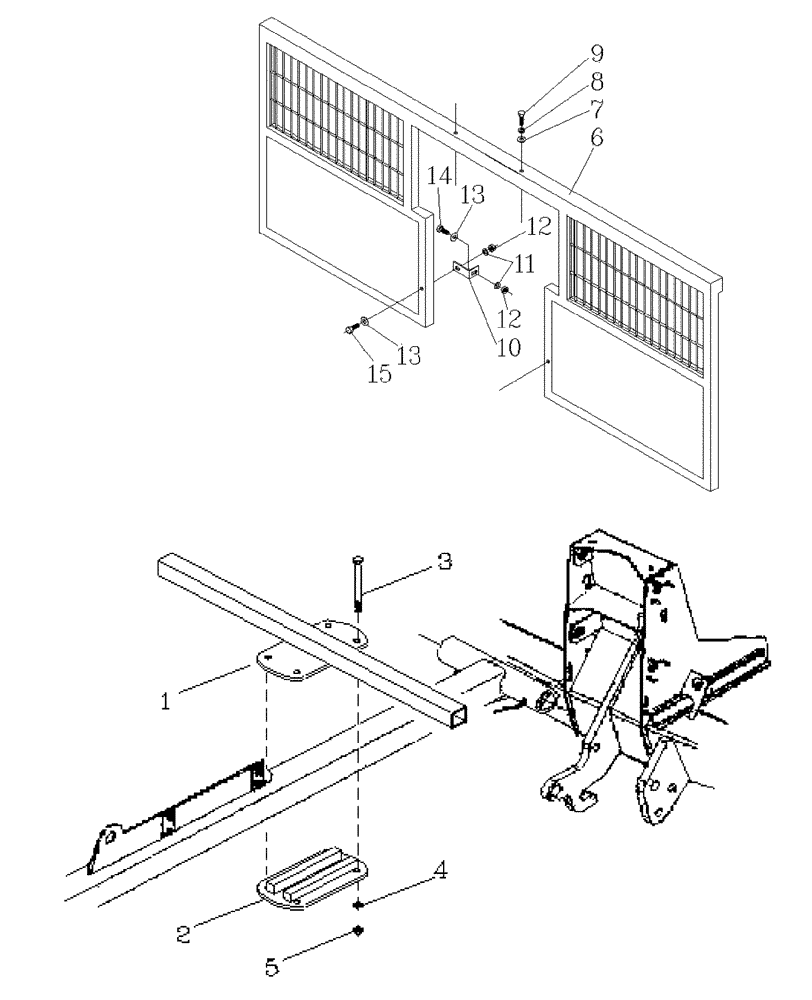 9
8
7
6
14
13
12
11
12
10
13
15
3
1
4
2
5