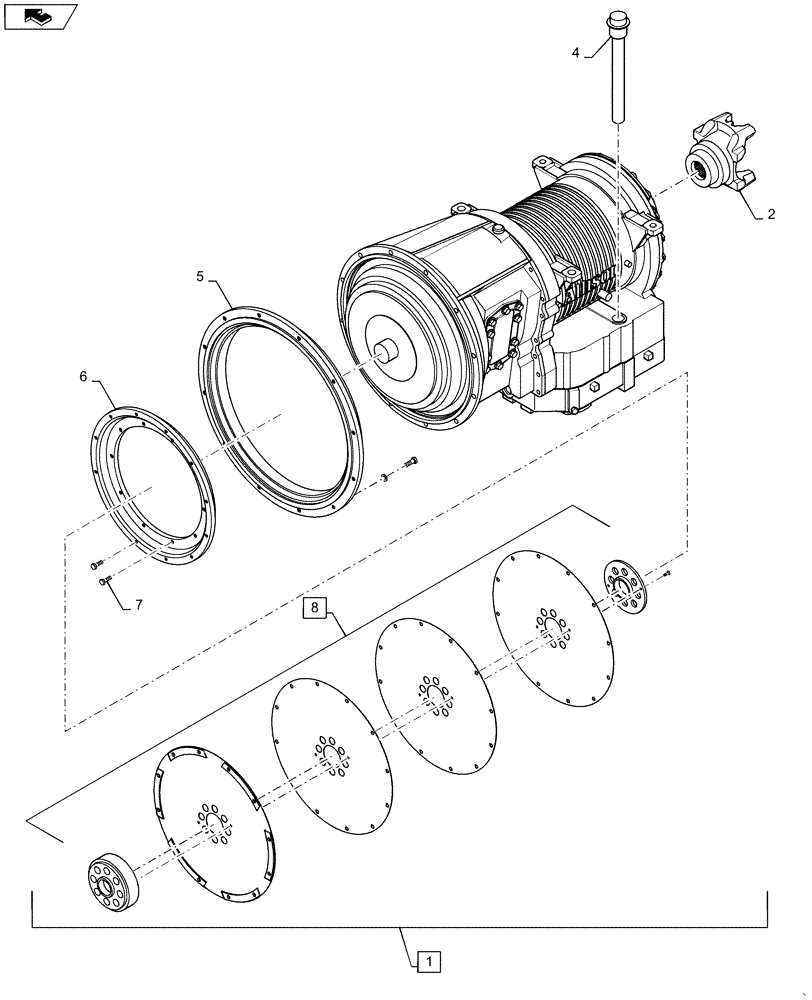 4
2
5
6
7
8
1