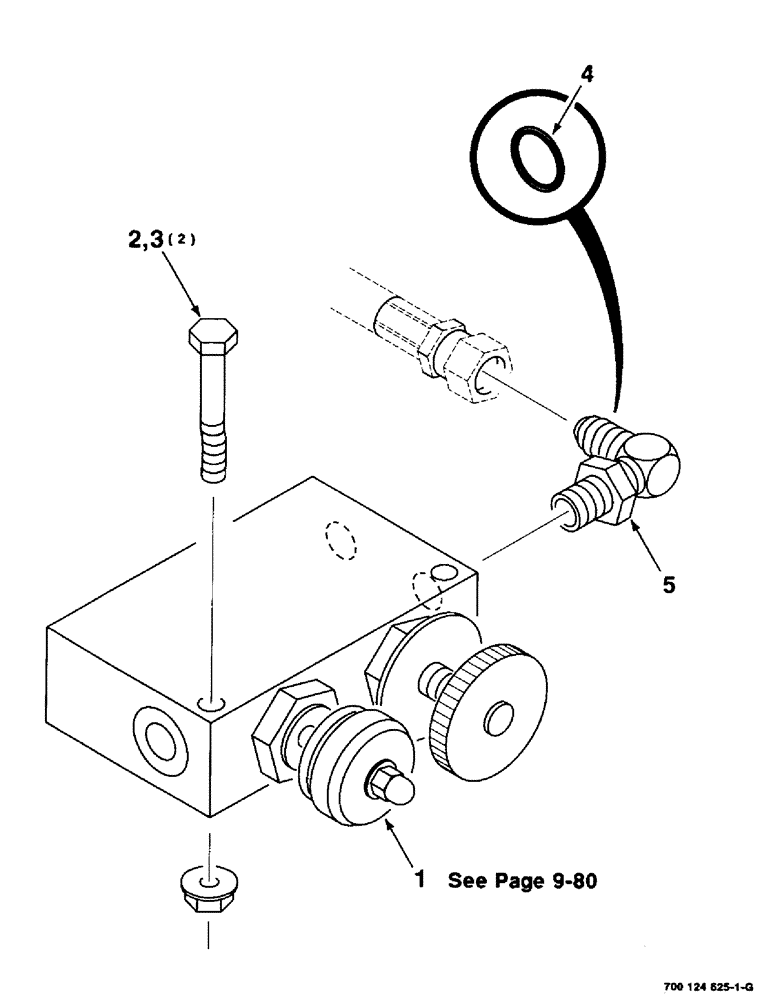 4

2,3 (2)

5

1 See Page 9-80

700 124 625-1-G