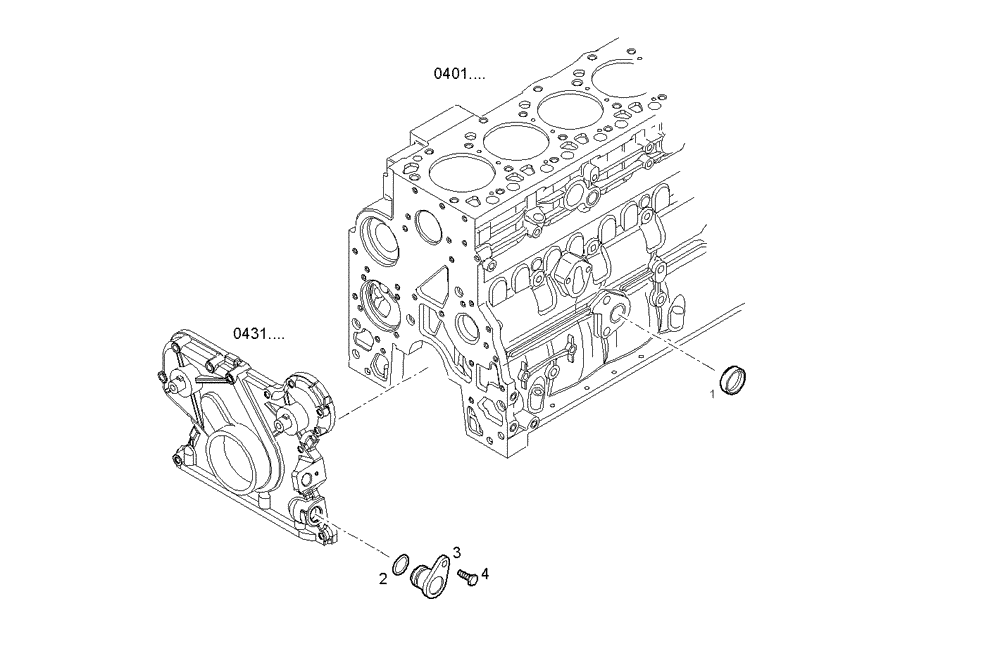 0401....

0431....

1

2

3

4