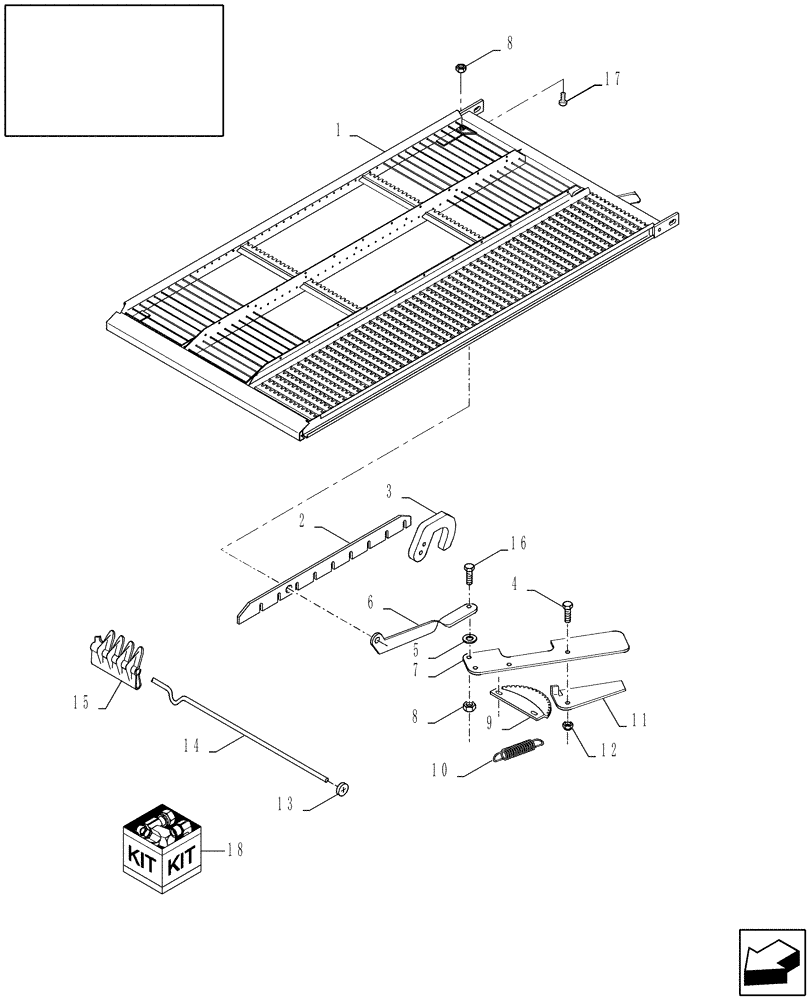 8
17
1
3
2
16
4
6
5
7
15
8
9
11
12
14
10
13
KIT KIT
18