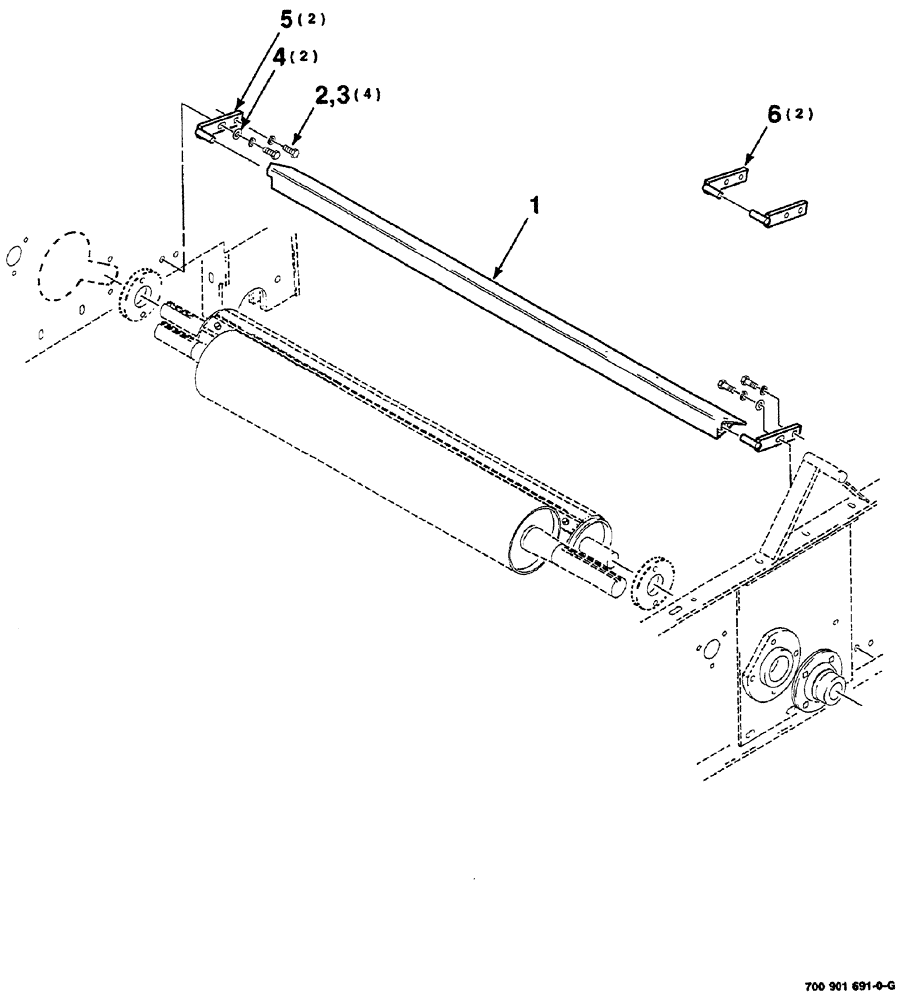 5(2)
4(2)
2,3(4)
6(2)
1
700 901 691-0-G