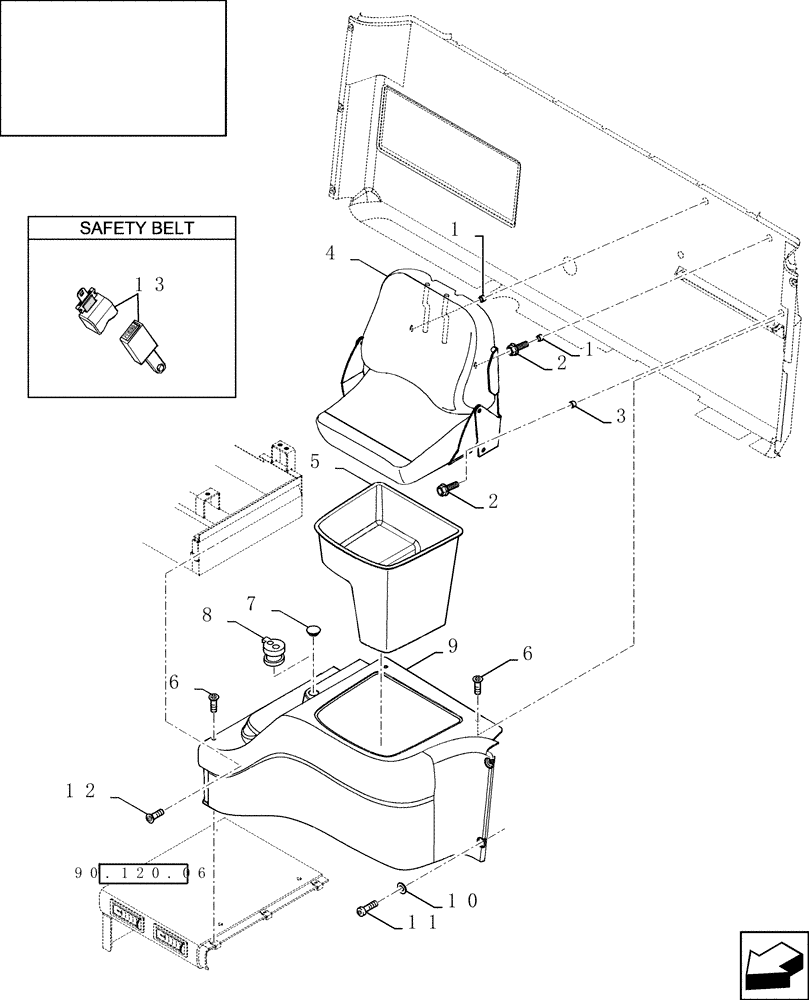 SAFETY BELT
13
1
4
1
2
3
5
2
7
8
9
6
6
12
90.120.06
10
11