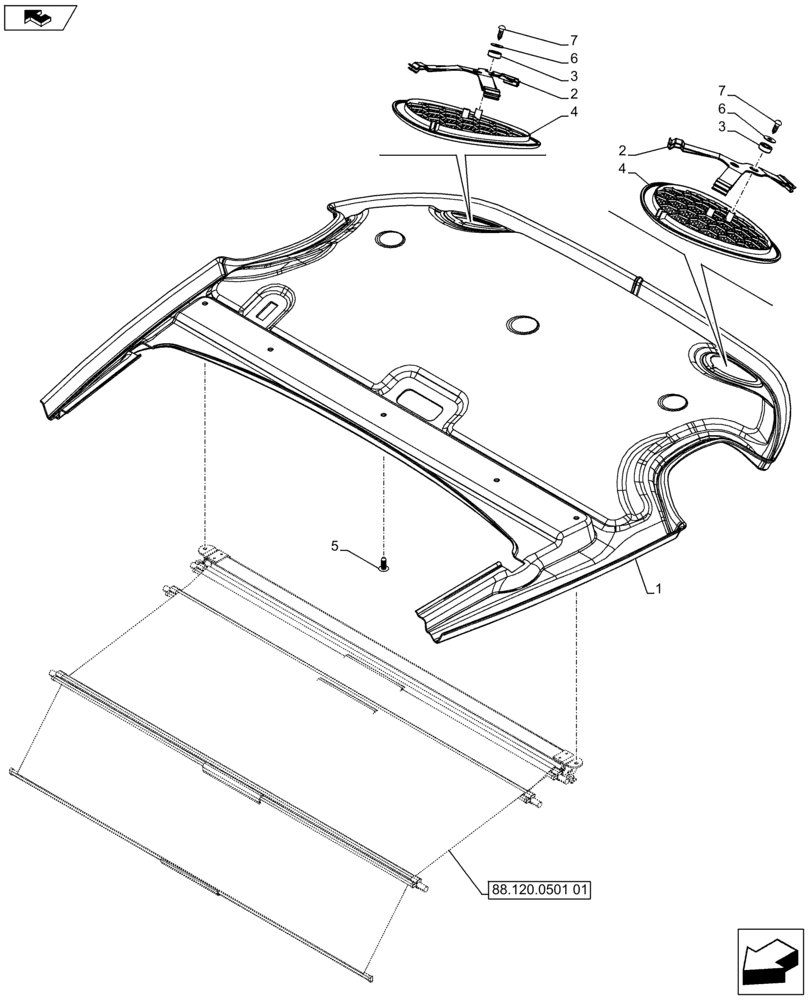 7
6
3
2
4
7
6
3
2
4
5
1
88.120.0501 01