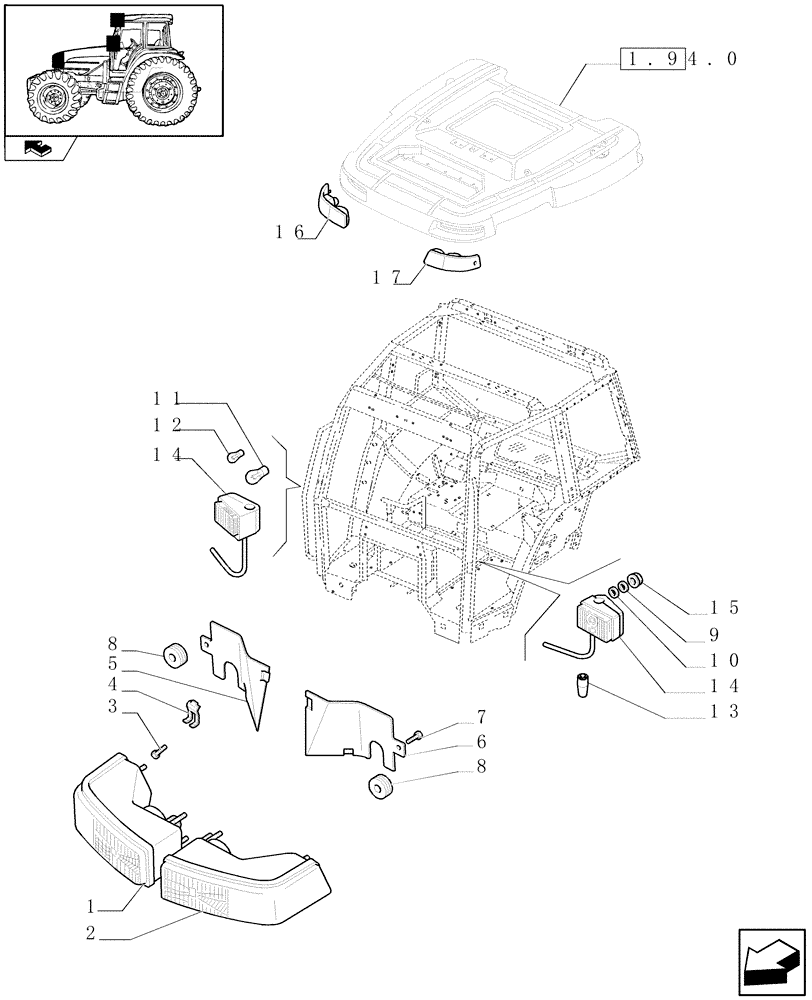 1.94.0
16
17
11
12
14
15
9
10
14
13
8
5
4
3
7
6
8
1
2