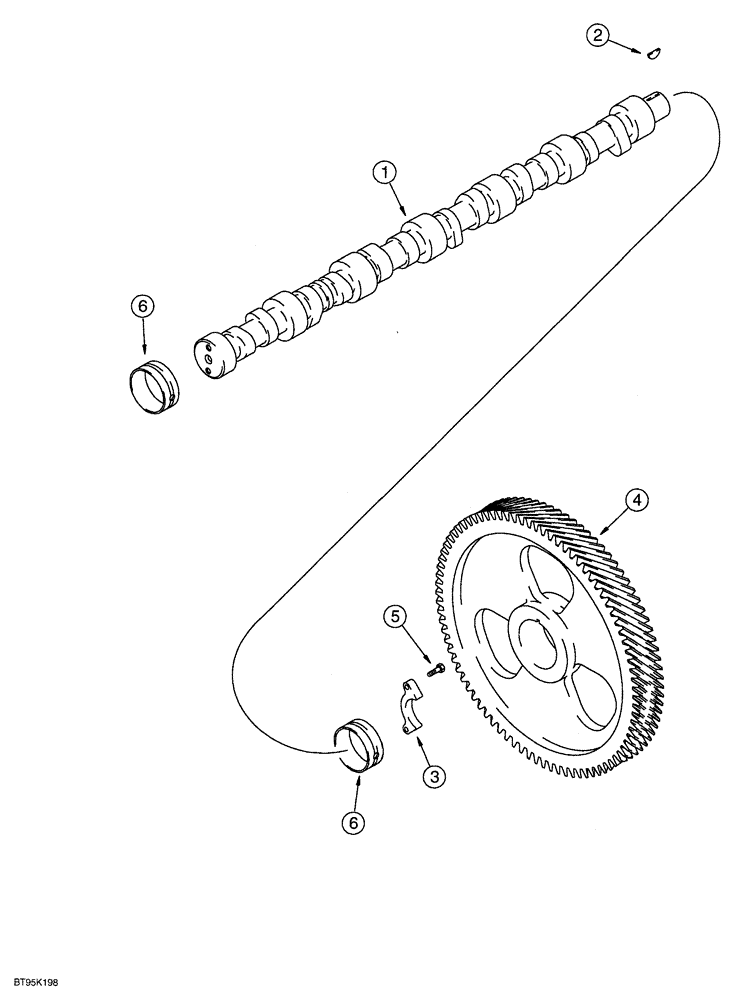 2

1

6

4

5

3

6

BT95K198