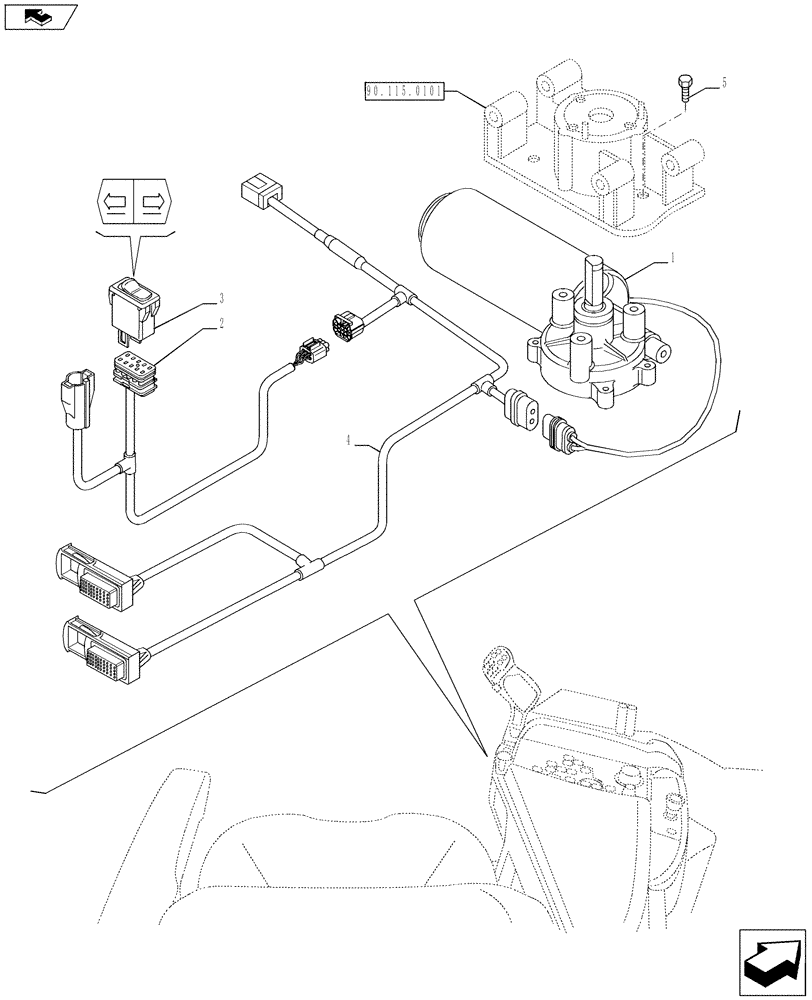 90.115.0101
5
1
3
2
4