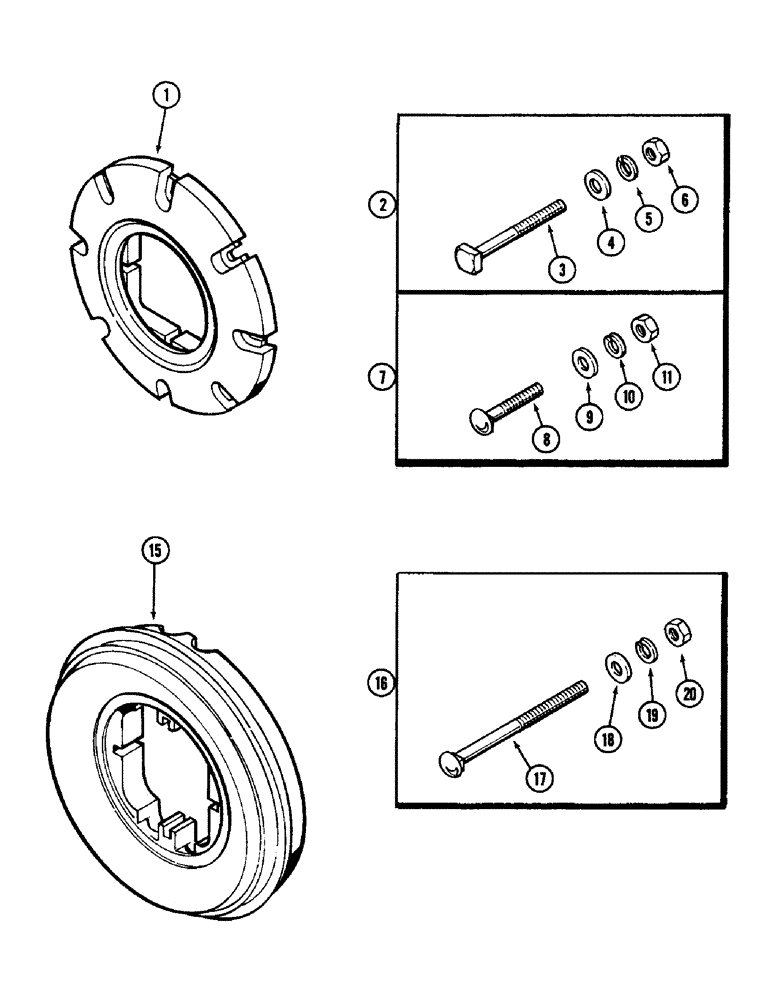 1

2

3

4

5

6

7

8

9

10

11

15

16

17

18

19

20