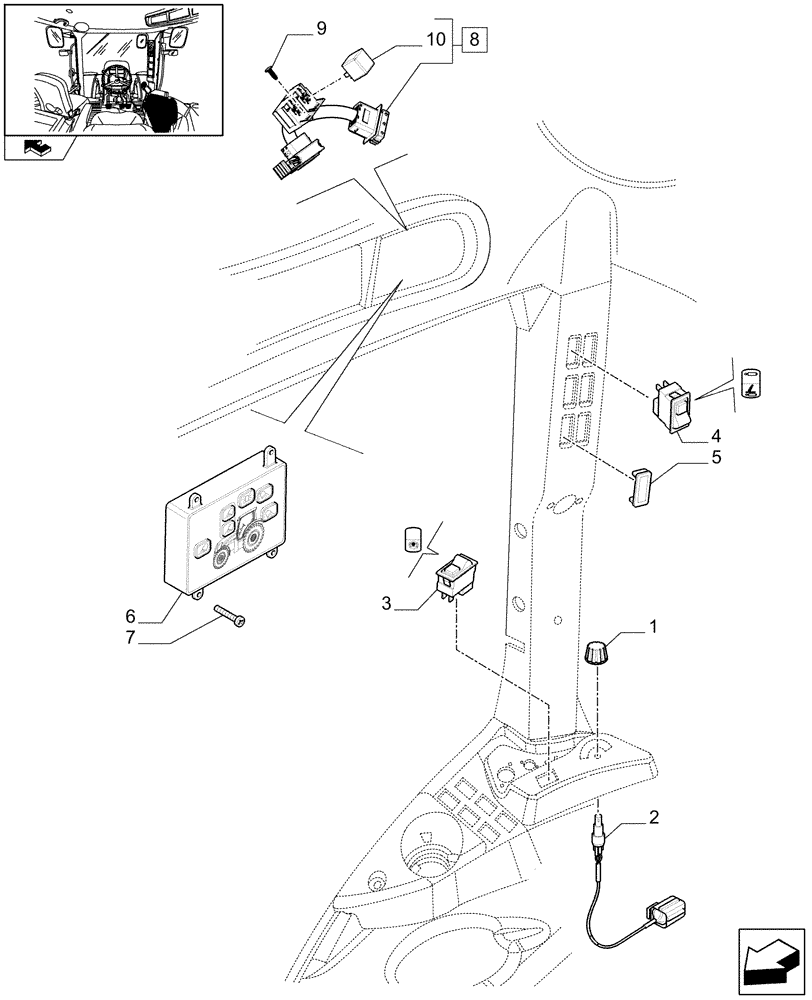 9
10
8
4
5
6
7
3
1
2