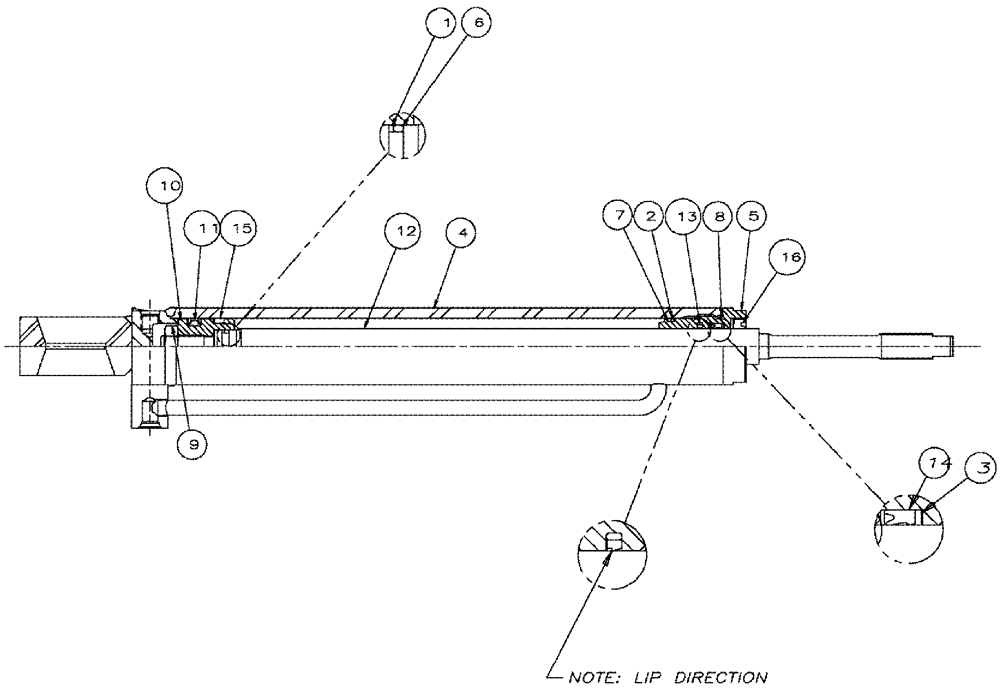 1
6
10
11
15
12
4
7
2
13
8
5
16
9
14
3
NOTE: LIP DIRECTION