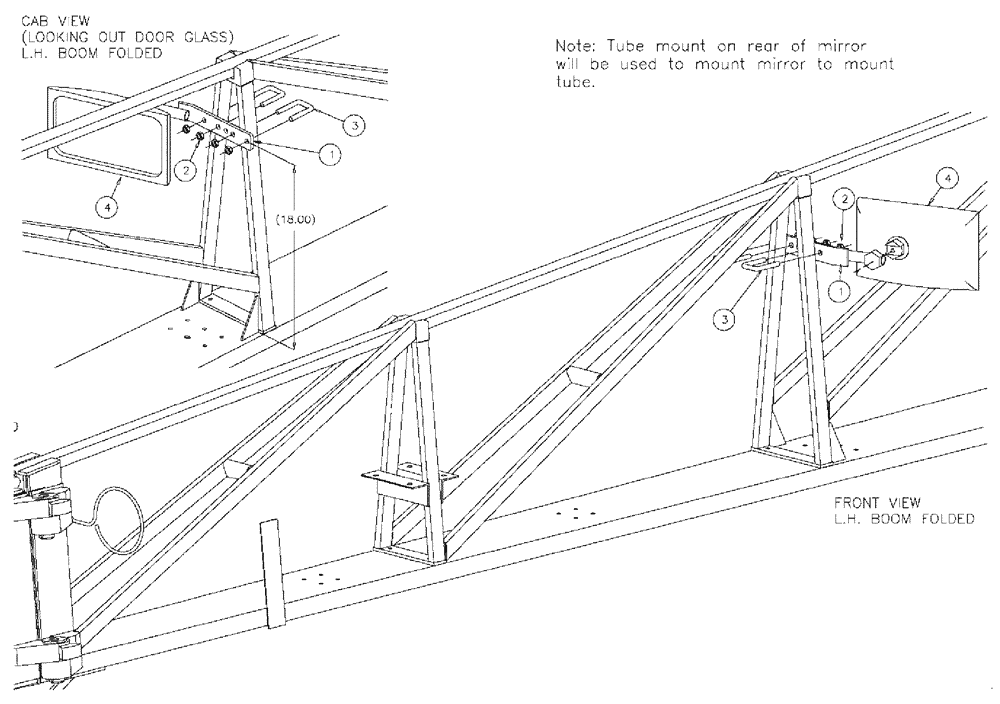 CAB VIEW
(LOOKING OUT DOOR GLASS)
L.H. BOOM FOLDED

Note: Tube mount on rear of mirror will be used to mount mirror to mount tube.

3
1
2
4
(18.00)

4
2
1
3

FRONT VIEW
L.H. BOOM FOLDED