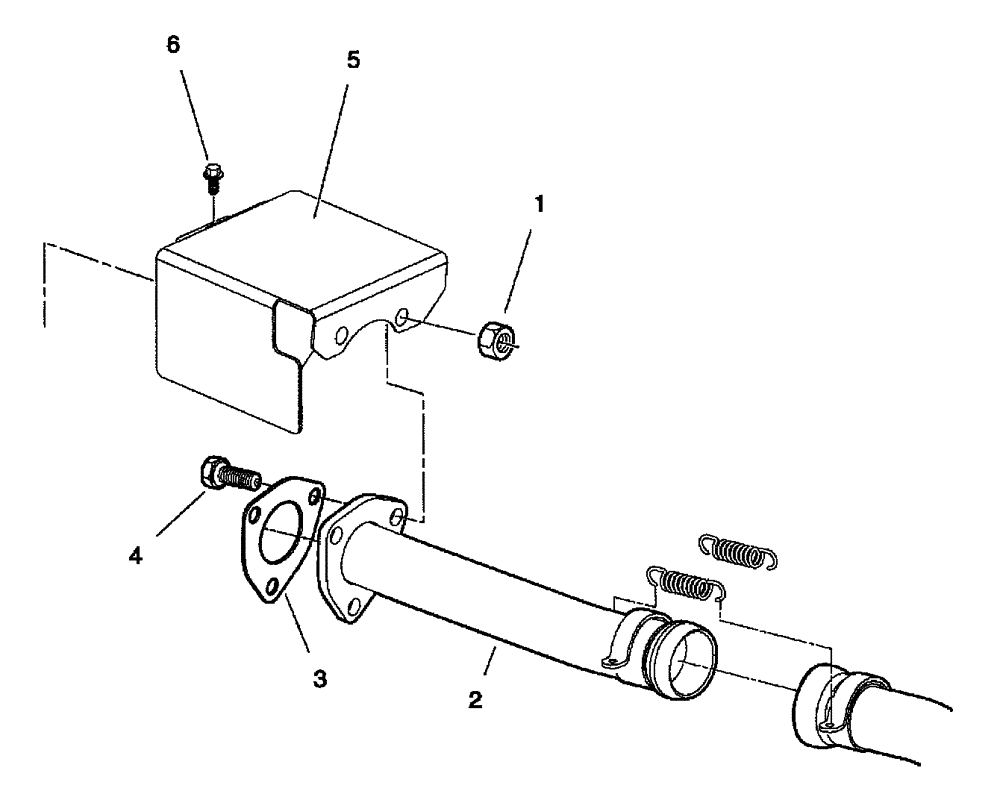 6
5
1
4
3
2