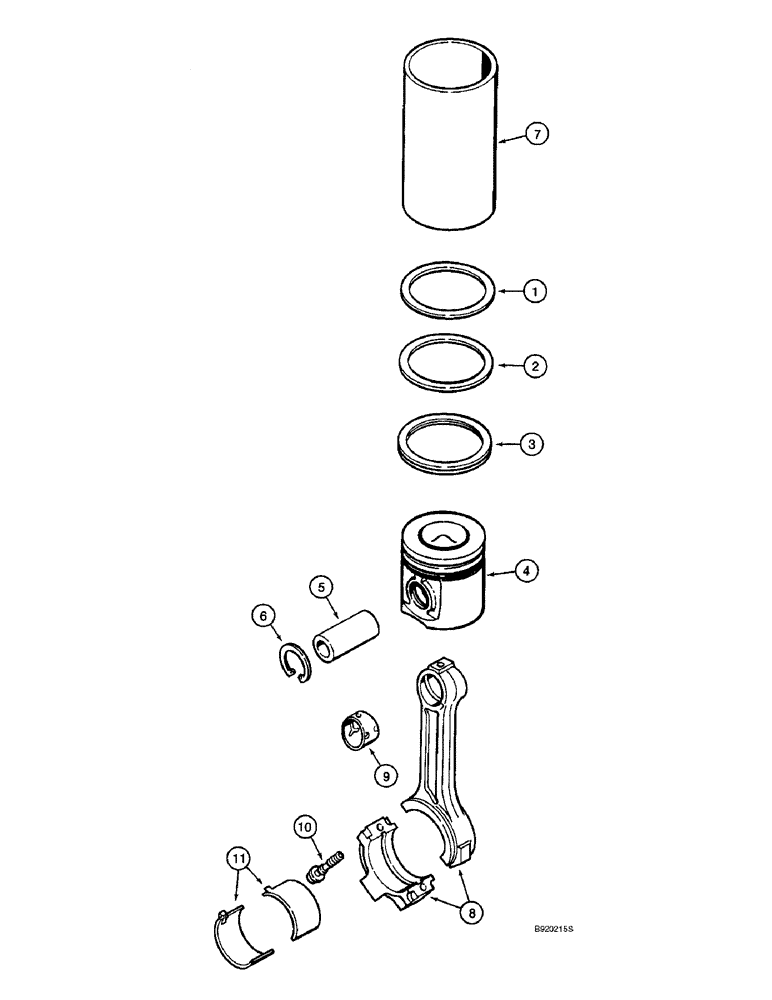 7
1
2
3
4
5
6
9
10
11
8
B920215S