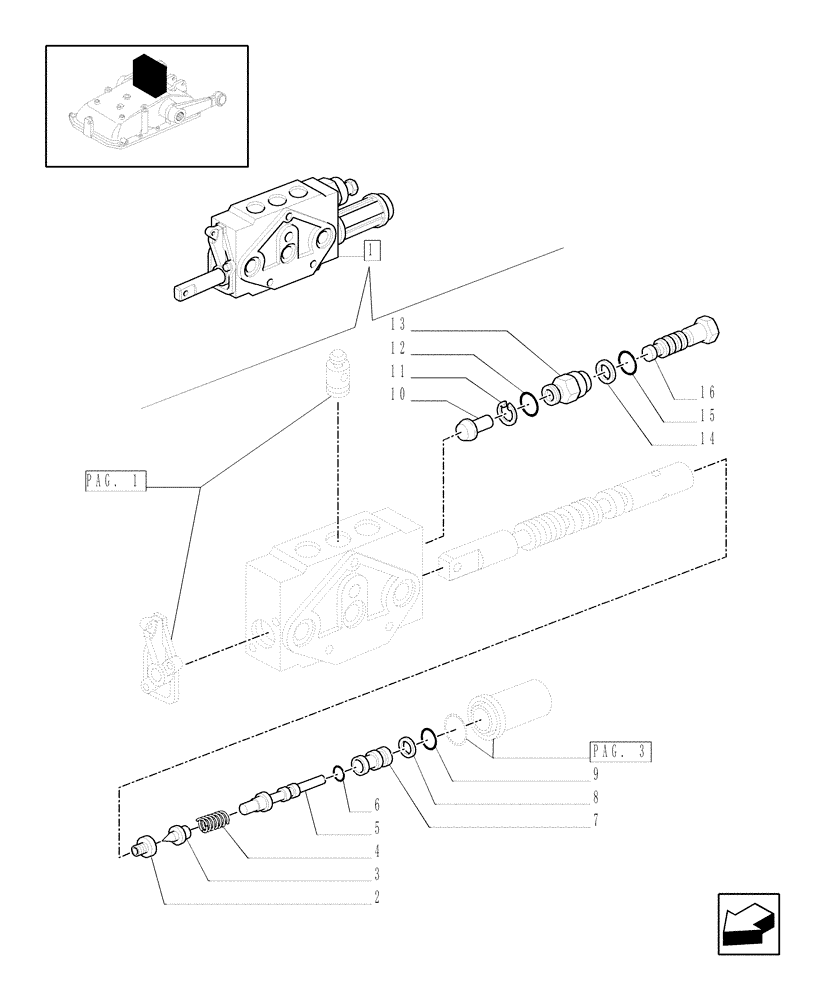 1

13
12
11
10

16
15
14

PAG. 1

PAG. 3

9
8
7
6
5
4
3
2