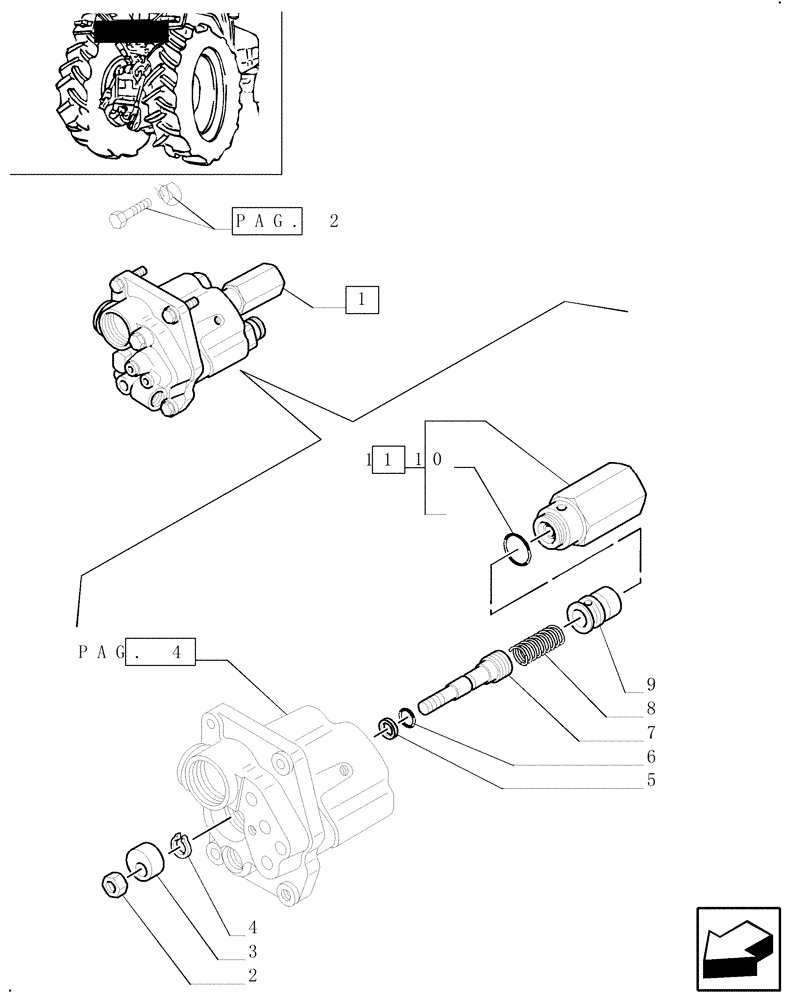 PAG. 2

1

1 1 1 0

PAG. 4

9
8
7
6
5

4
3
2