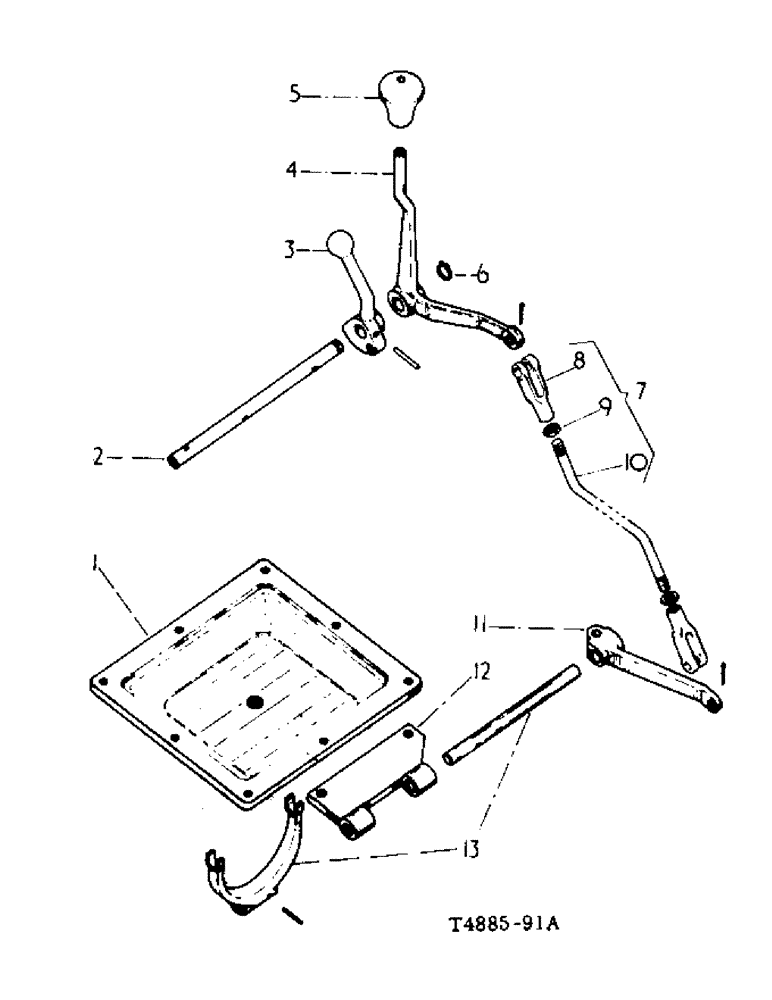 5
4
3
6
8
7
9
10
2
1
11
12
13
T4885-91A