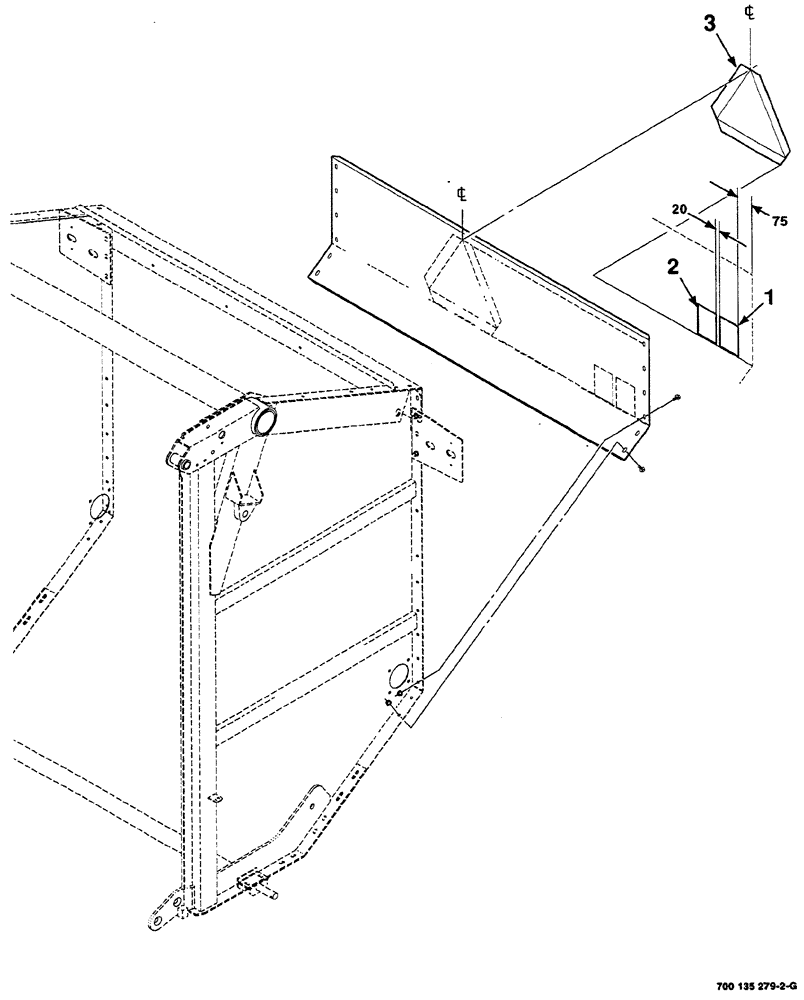 3
℄
℄
20
75
2
1
700 135 279-2-G