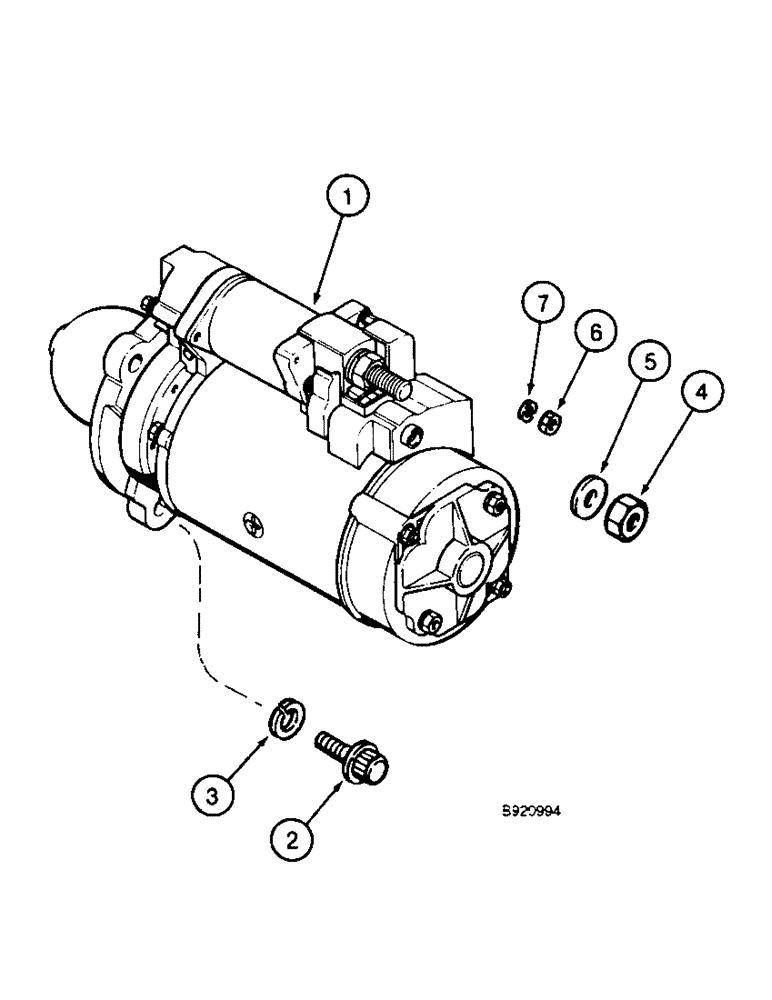 1
7
6
5
4
3
2
B920994