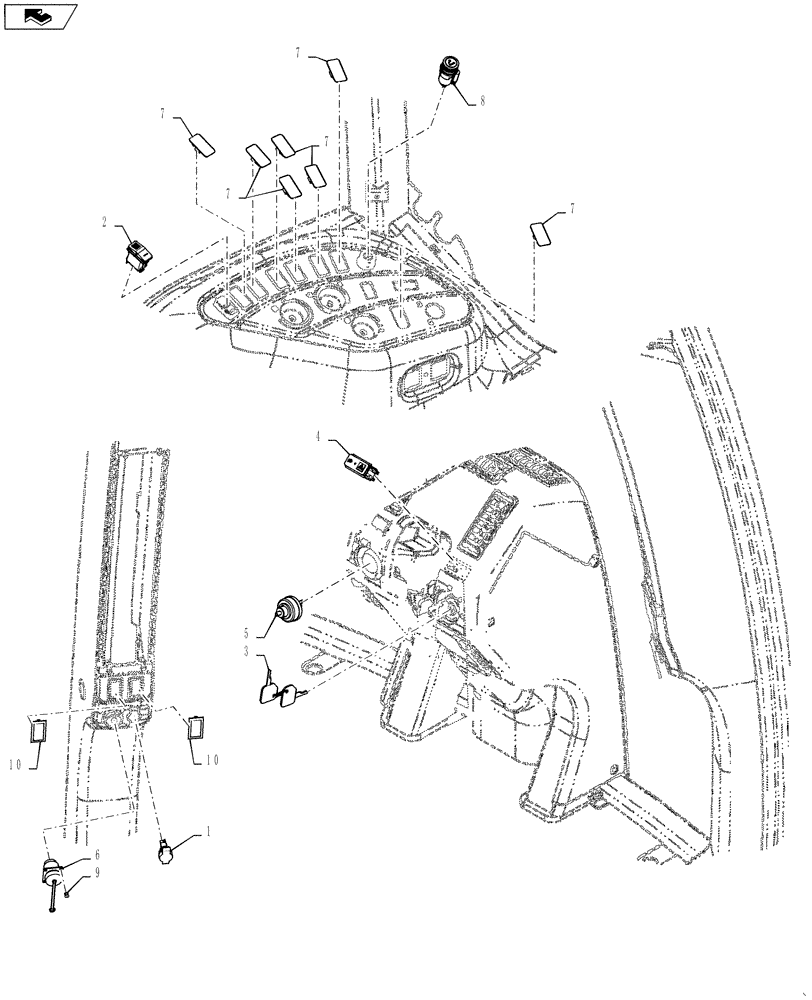 7
8
7
7
7
2
7
4
5
3
10
10
1
6
9