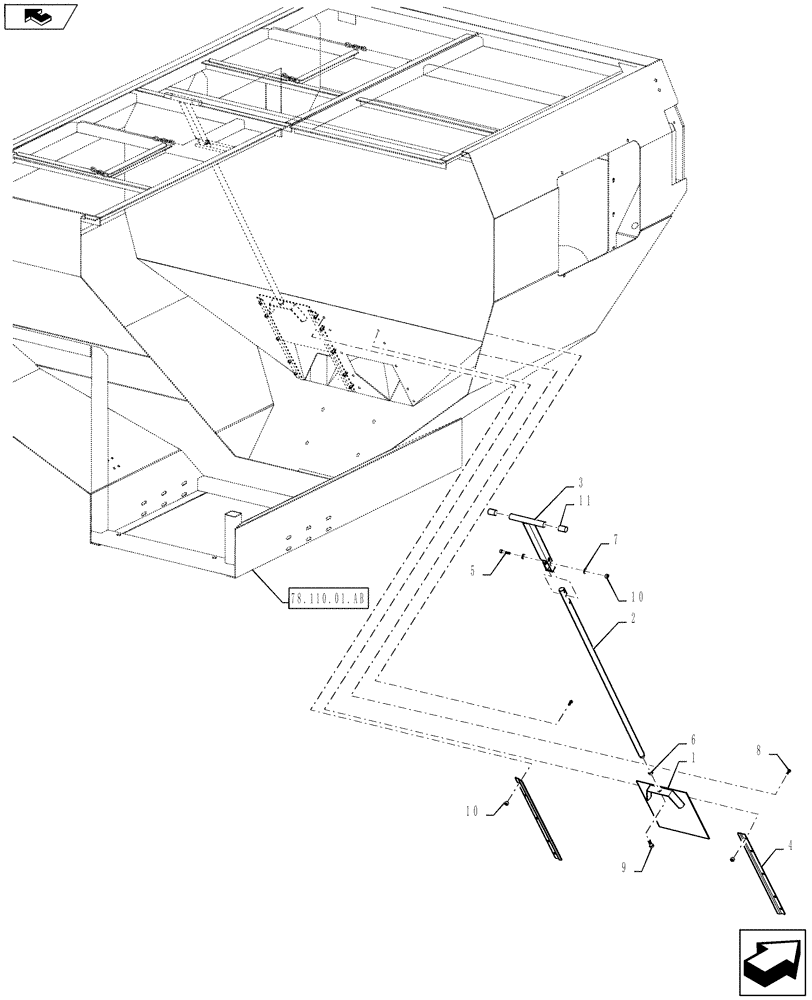 78.110.01.AB

3
11
7
5
10
2
6
1
8
10
9
4