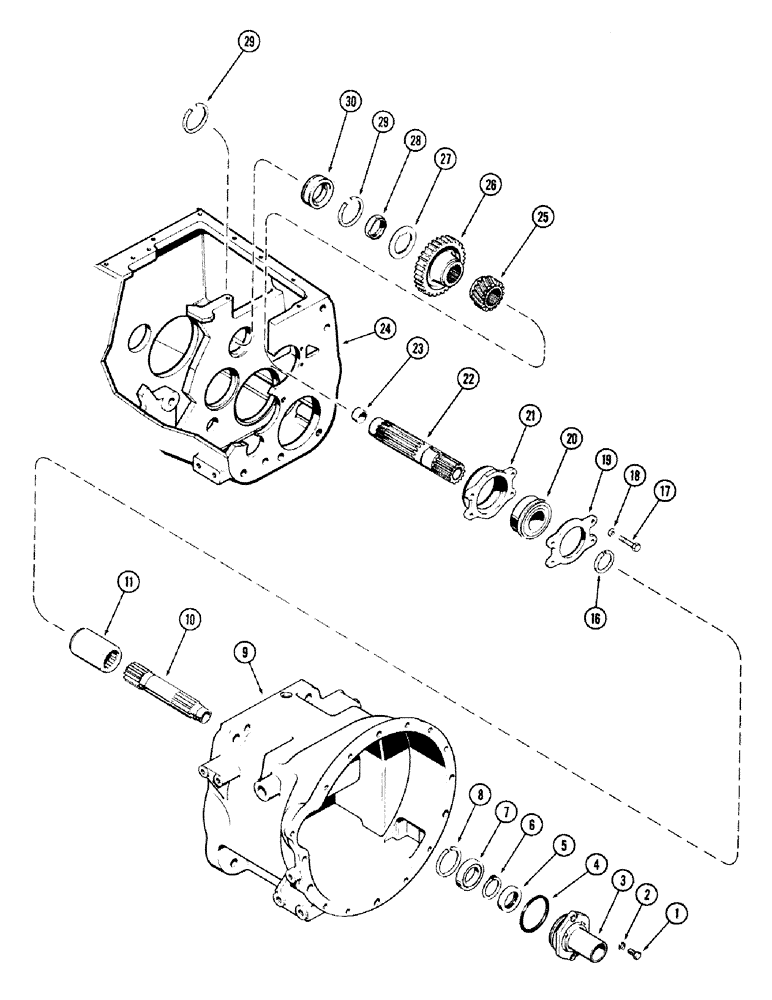 29
30
29
28
27
26
25
24
23
22
21
20
19
18
17
16
11
10
9
8
7
6
5
4
3
2
1