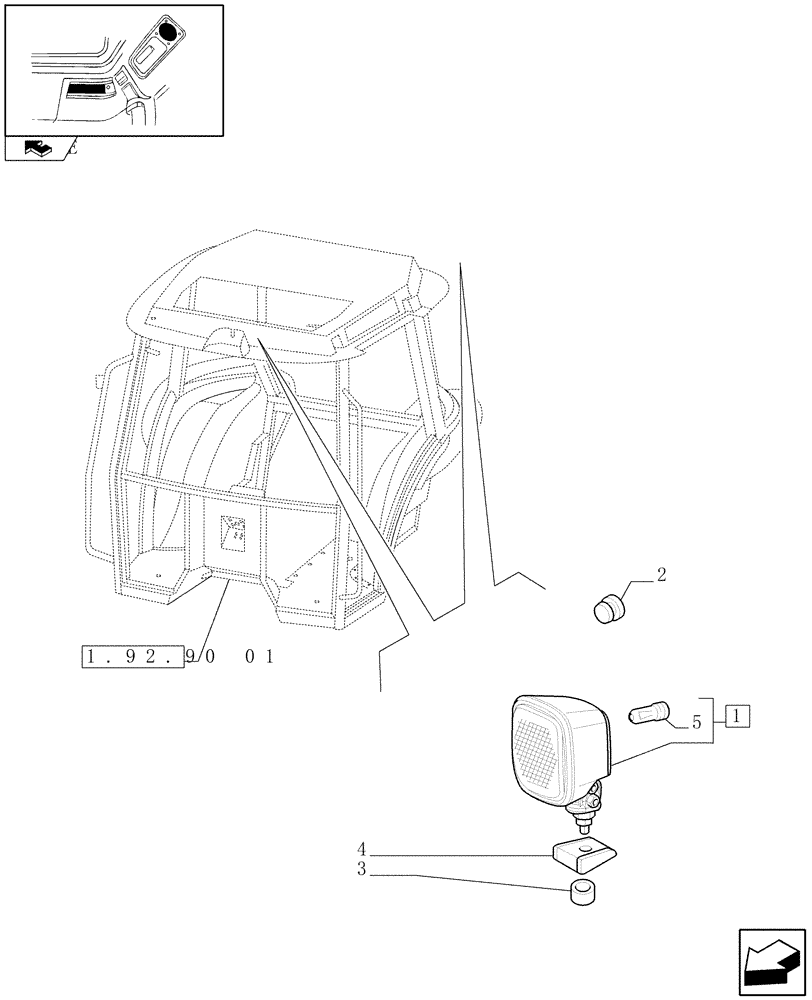 1.92.9/0 01

2

5

1

4

3