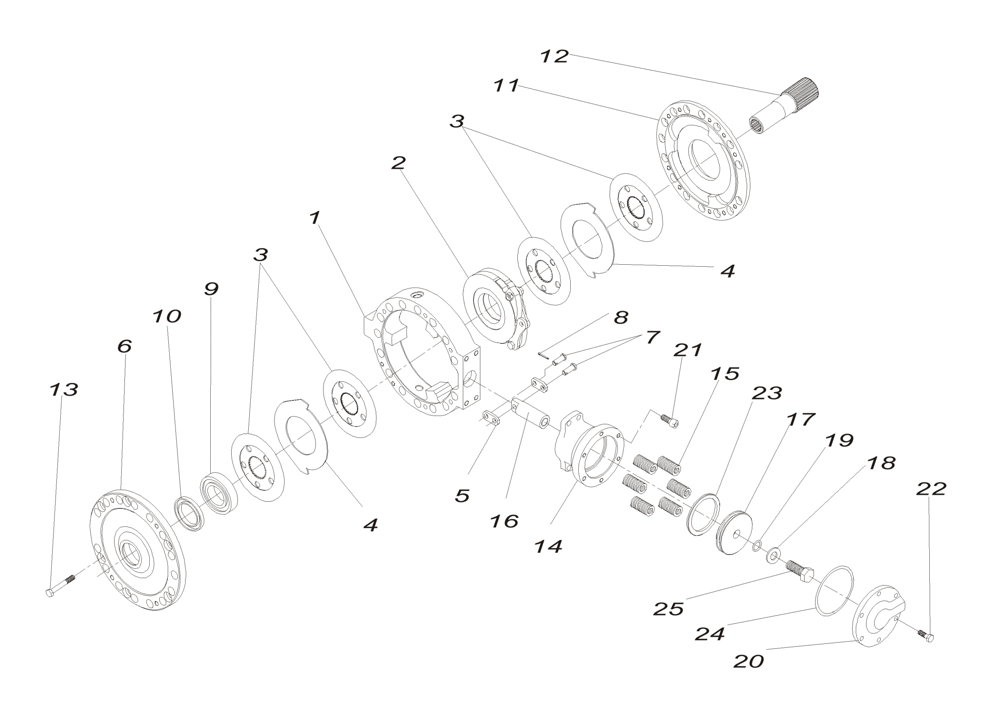 12
11
3
2
1
4
3
9
10
6
13
8
7
21
15
23
17
19
18
22
5
16
14
4
25
24
20