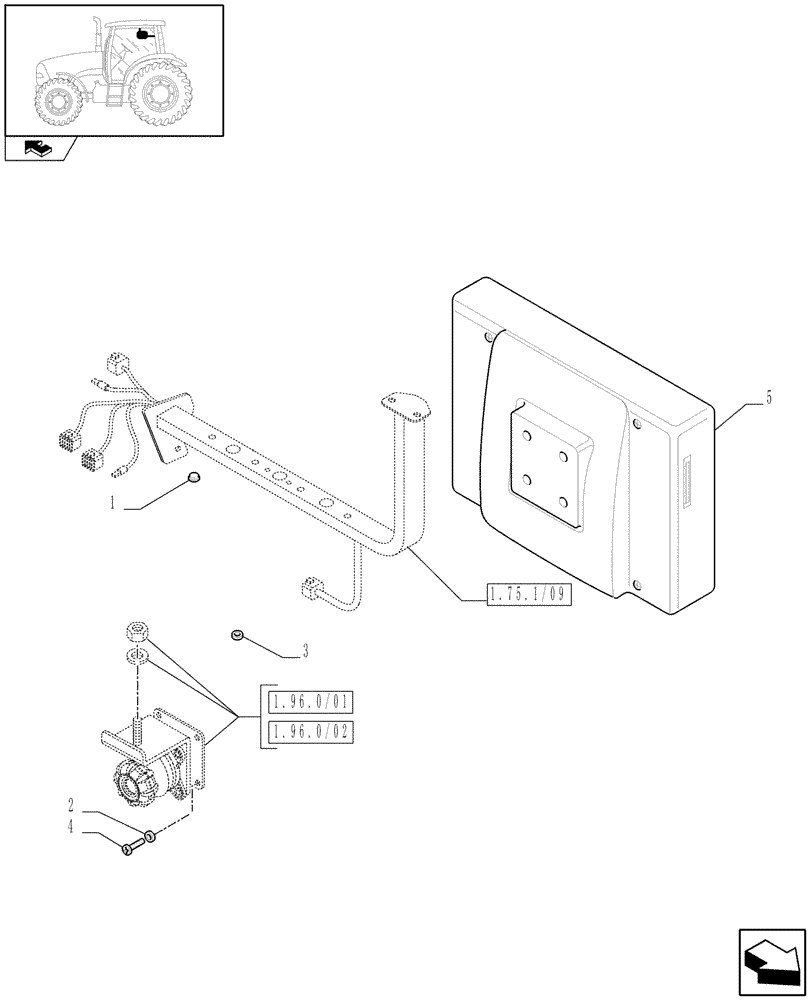 5

1

1.75.1/09

3

1.96.0/01

1.96.0/02

2

4