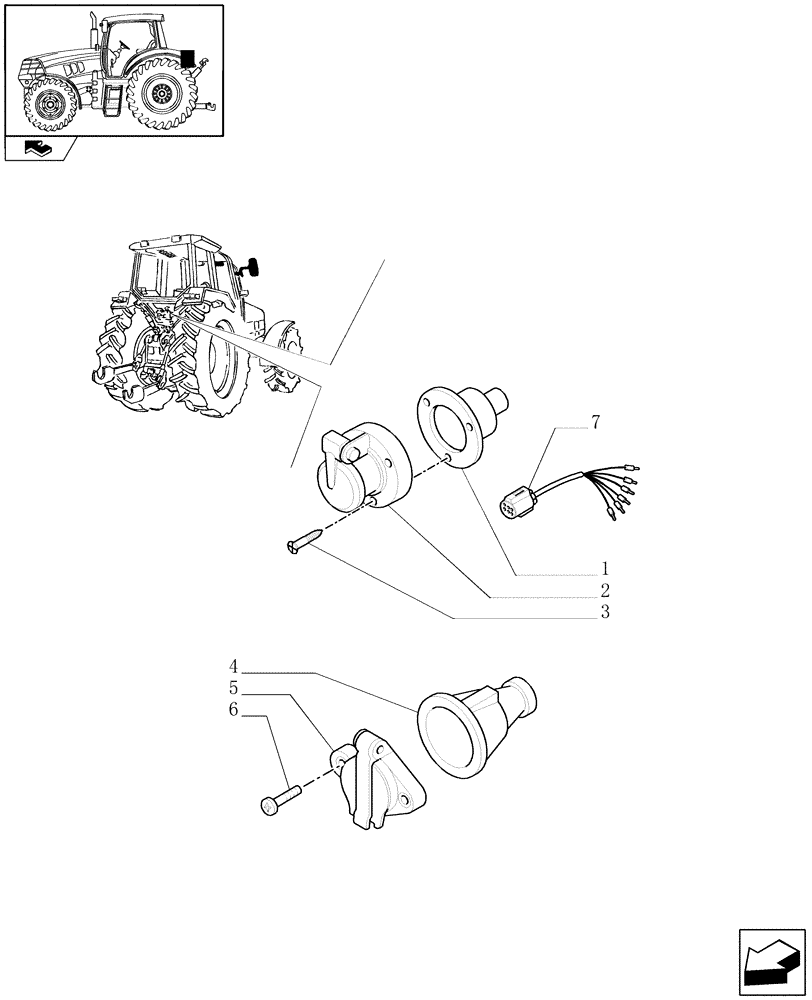 7
1
2
3
4
5
6