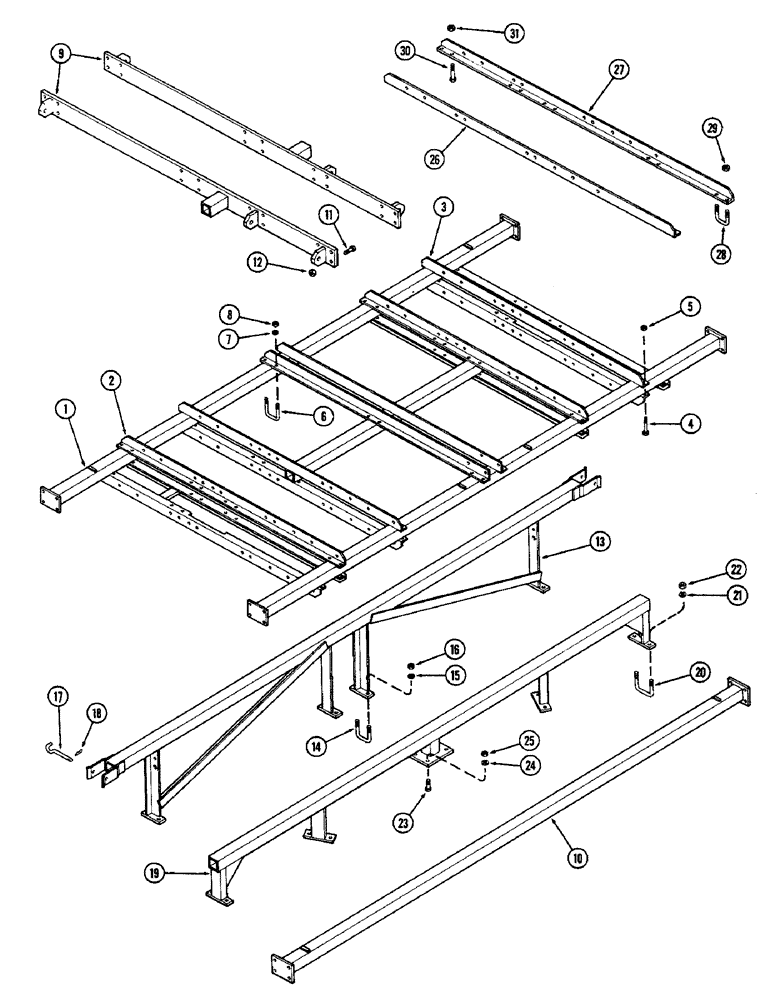 9
31
30
27
26
29
28
11
12
3
8
7
5
6
4
2
1
13
22
21
16
15
20
17
18
14
25
24
23
19
10