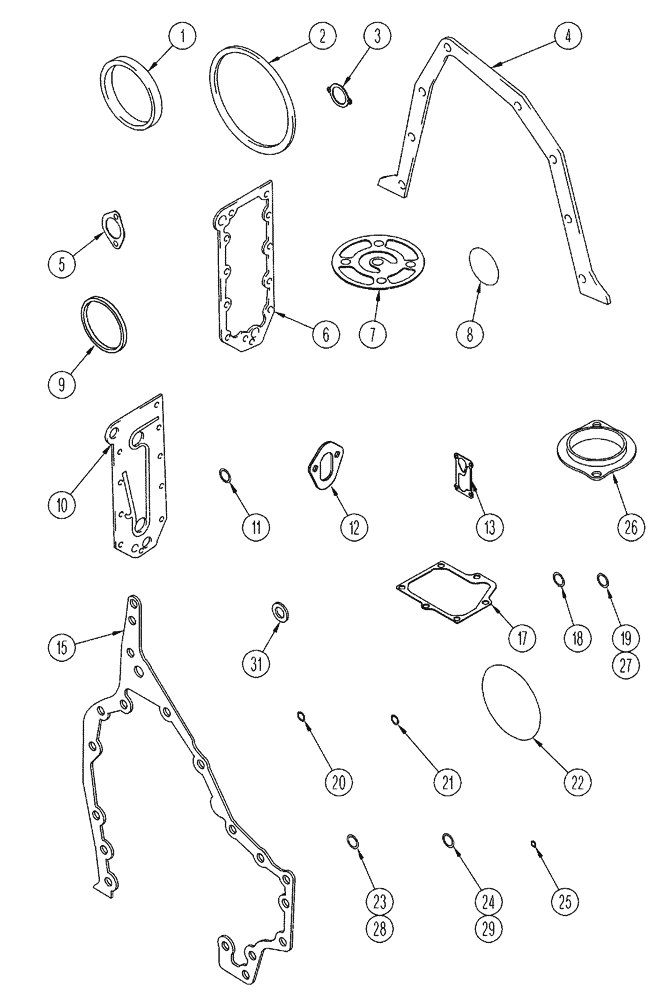 1
2
3
4
5
6
7
8
9
10
11
12
13
26
15
31
17
18
19
27
20
21
22
23
28
24
29
25