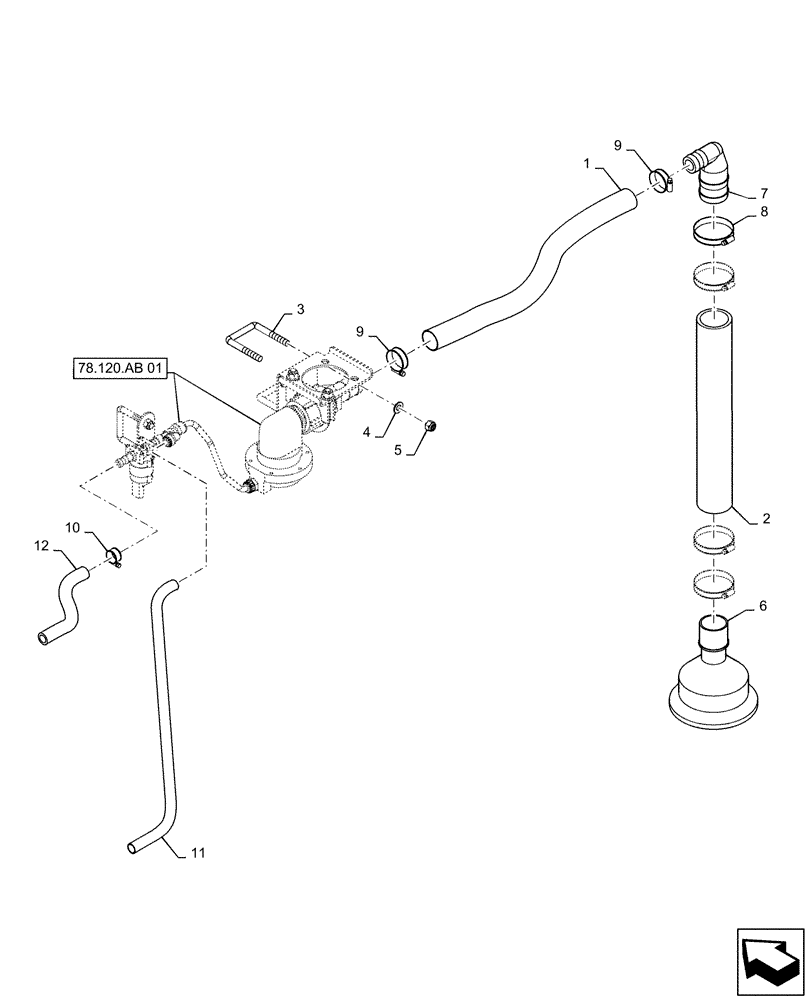 9
1
7
8
3
9
78.120.AB 01
4
5
2
10
12
6
11