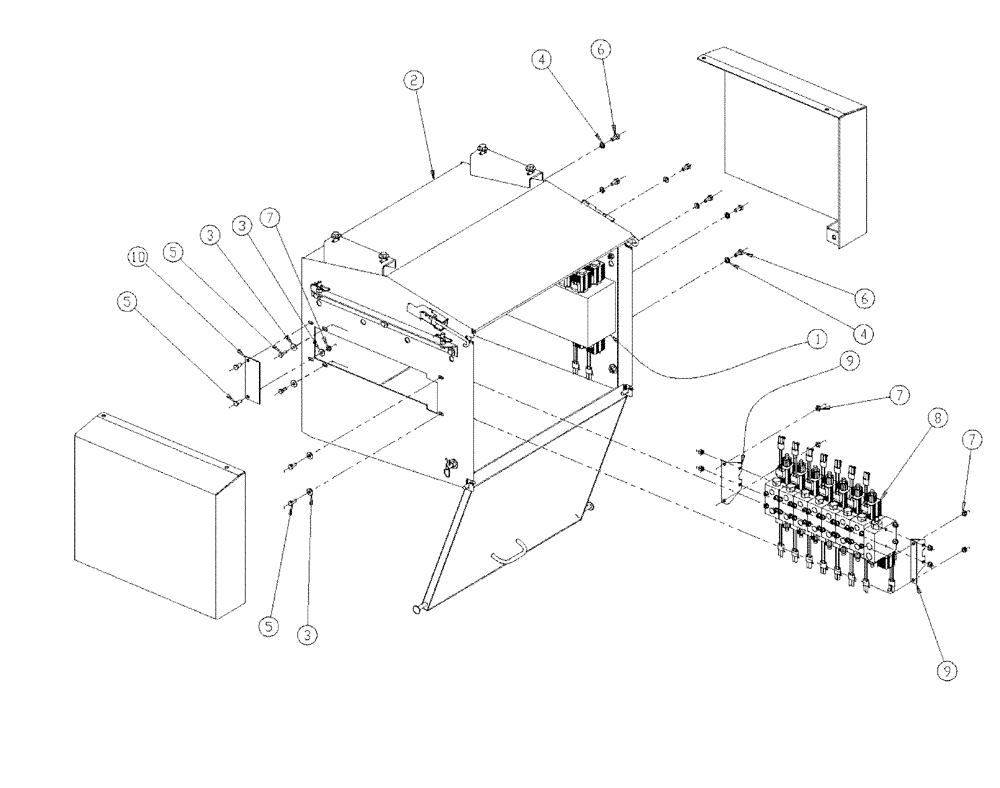 2
4
6
10
5
3
3
7
5
6
4
1
9
7
8
7
5
3
9