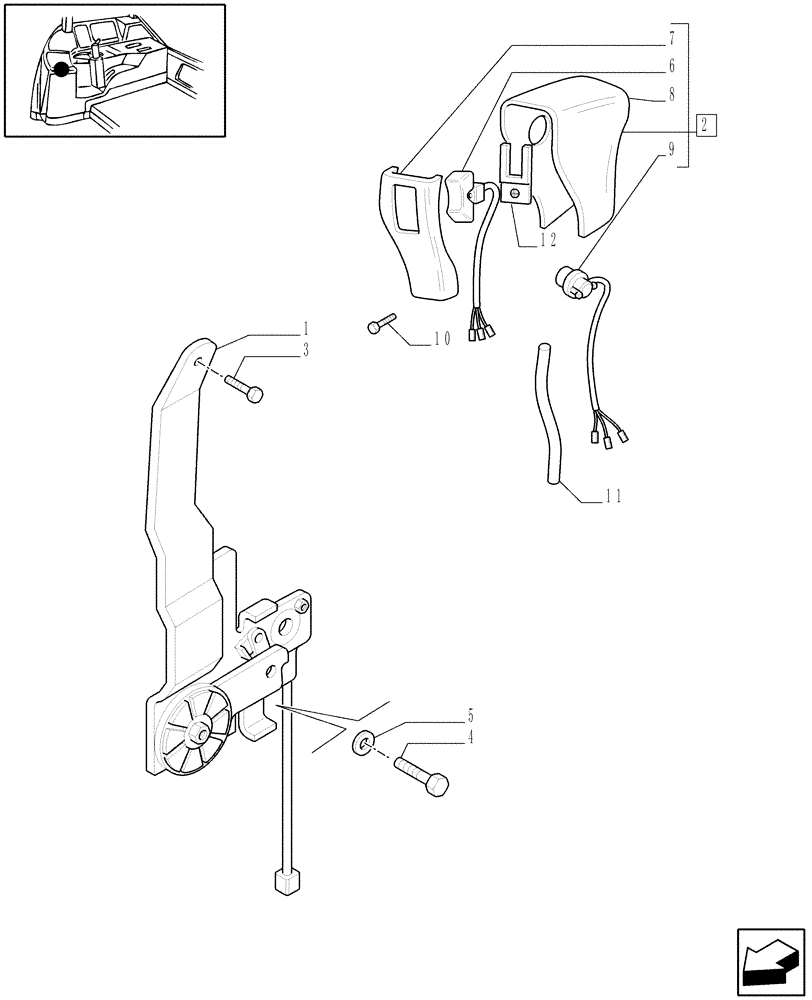 7
6
8
2
9
12
10
1
3
11
5
4