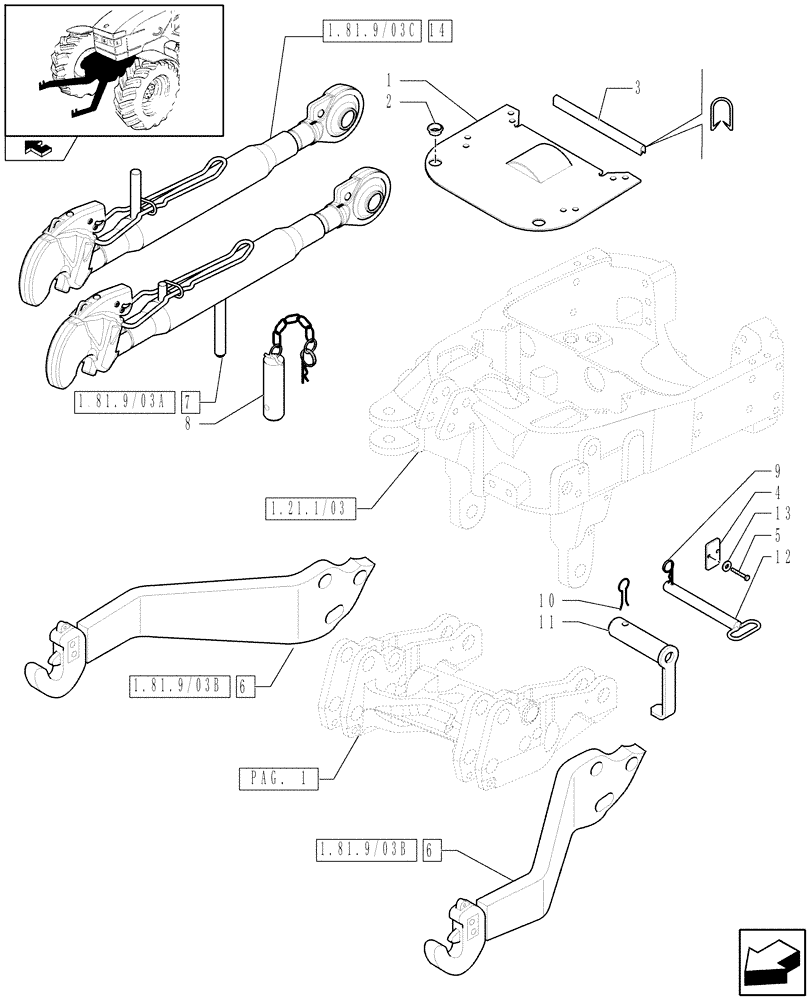 1.81.9/03C 14

1
2
3

1.81.9/03A 7
8

1.21.1/03

9
4
13
5
12

10
11

1.81.9/03B 6

PAG. 1

1.81.9/03B 6