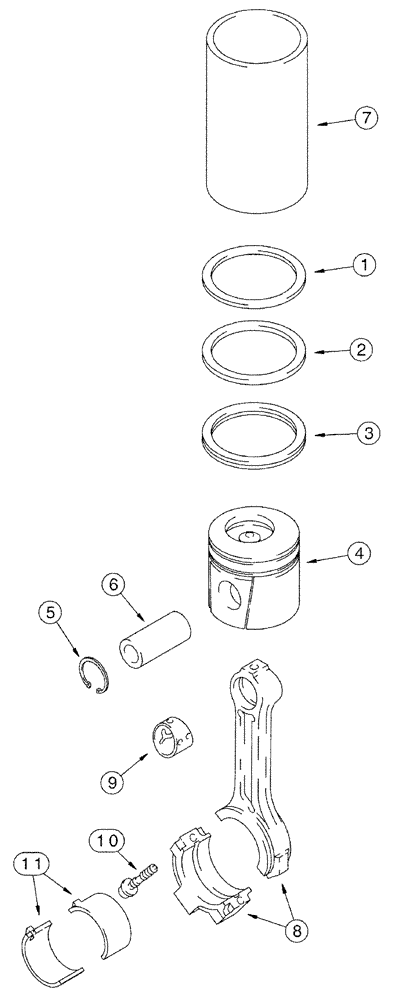 7
1
2
3
4
6
5
9
10
11
8