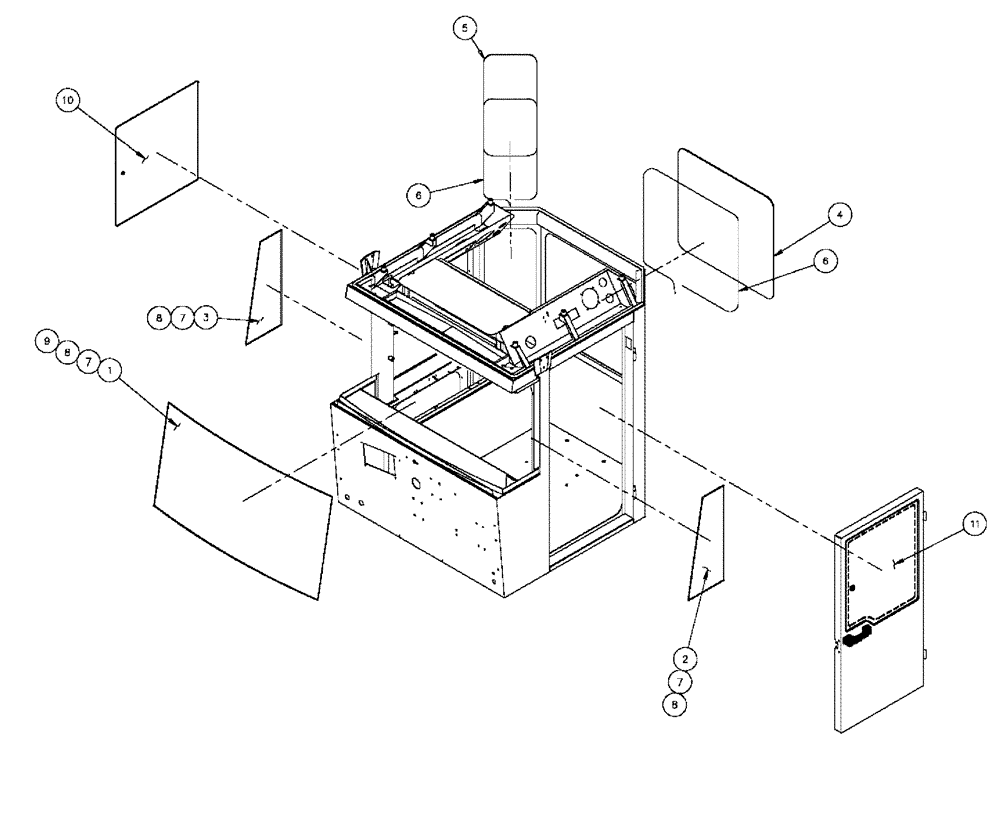 5

10

6

4

6

8 7 3

9 8 7 1

11

2
7
8