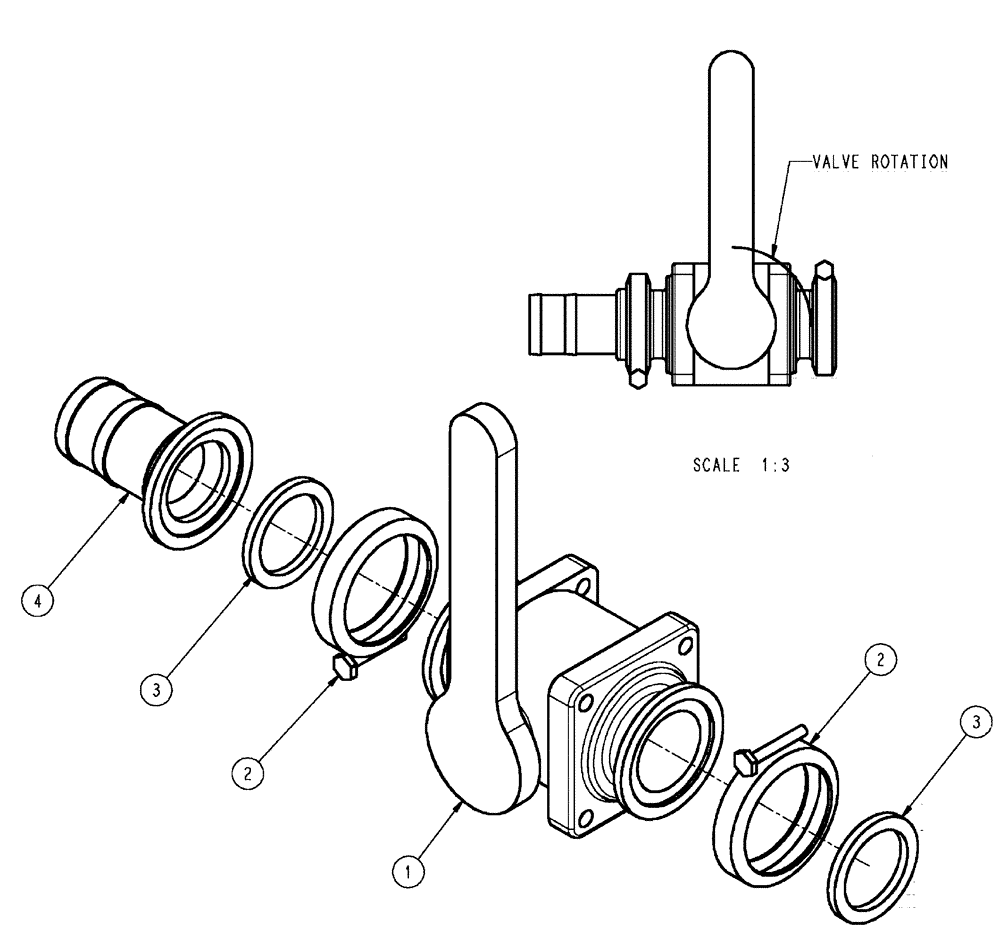 VALVE ROTATION

SCALE 1:3

4

3

2

1

2

3