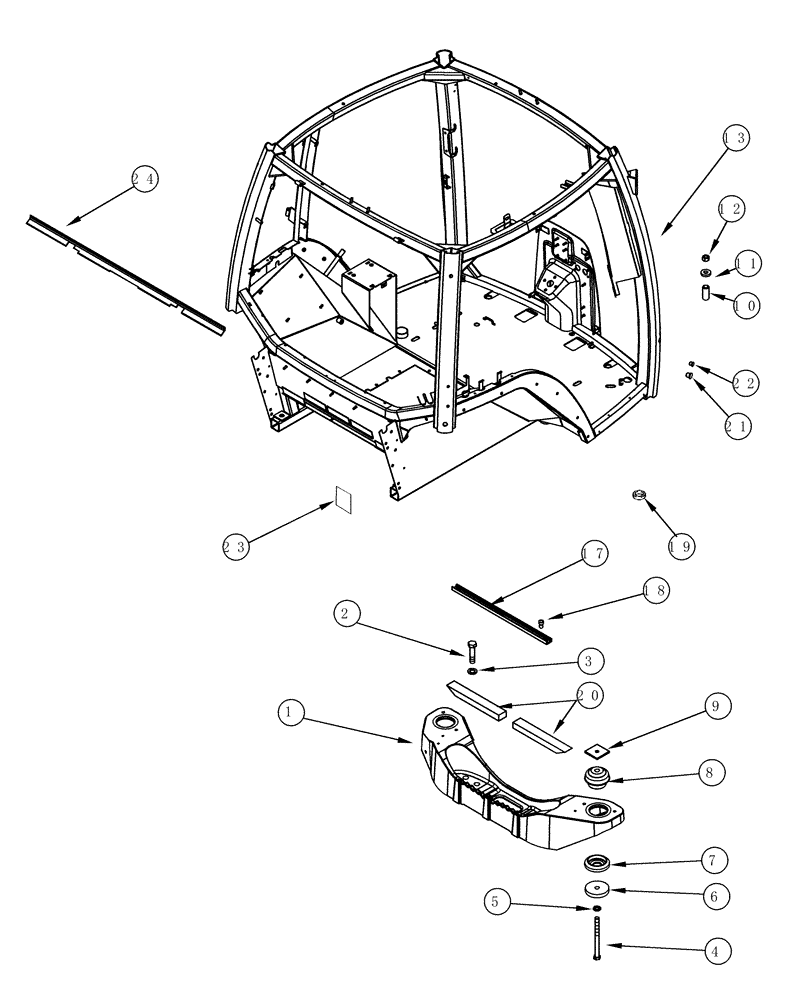 24
13
12
11
10
22
21
23
19
17
18
2
3
20
1
9
8
7
6
5
4