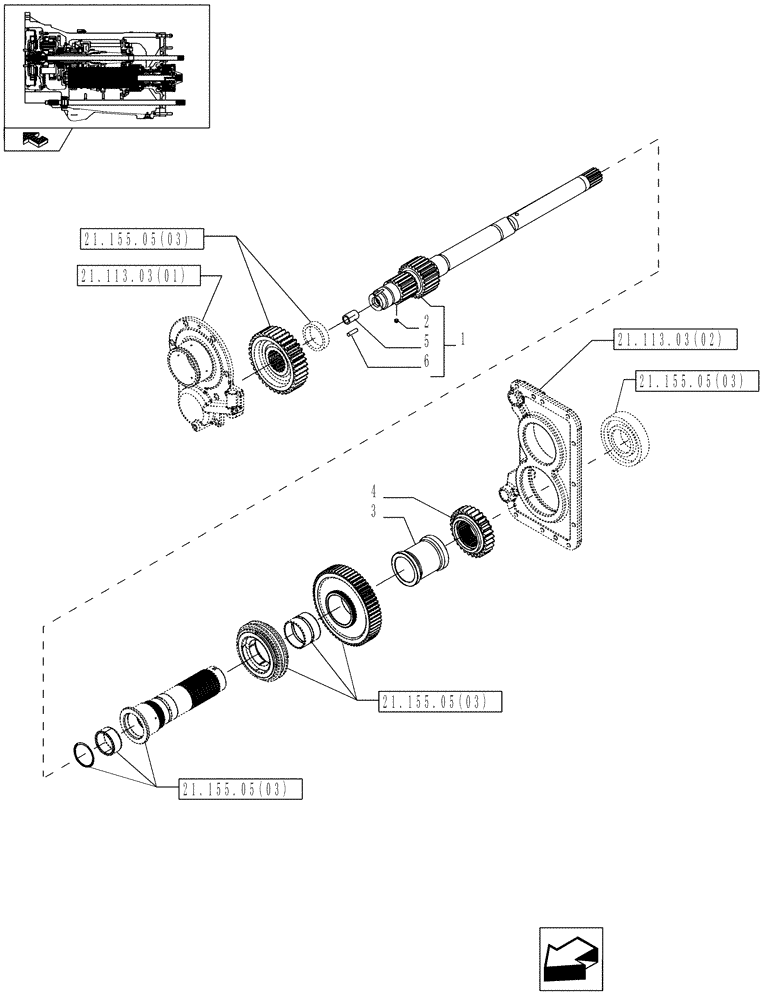 21.155.05(03)
21.113.03(01)
2
5
6
1
21.113.03(02)
21.155.05(03)
4
3
21.155.05(03)
21.155.05(03)