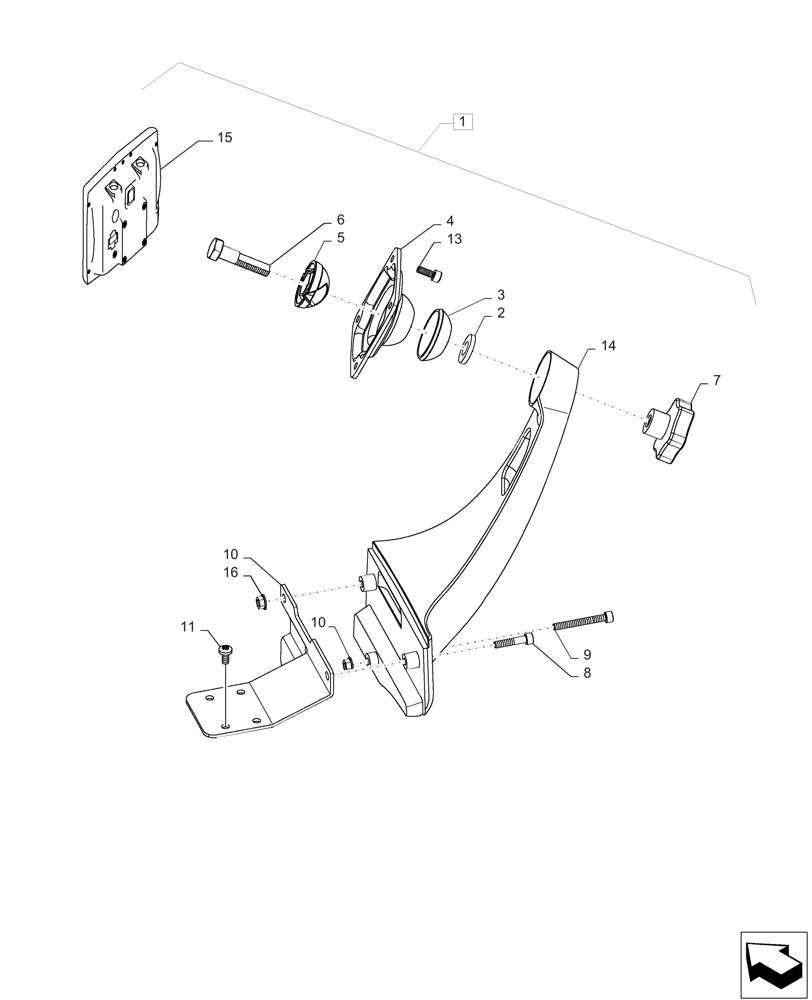 1
15
6
5
4
13
3
2
14
7
10
16
11
10
9
8