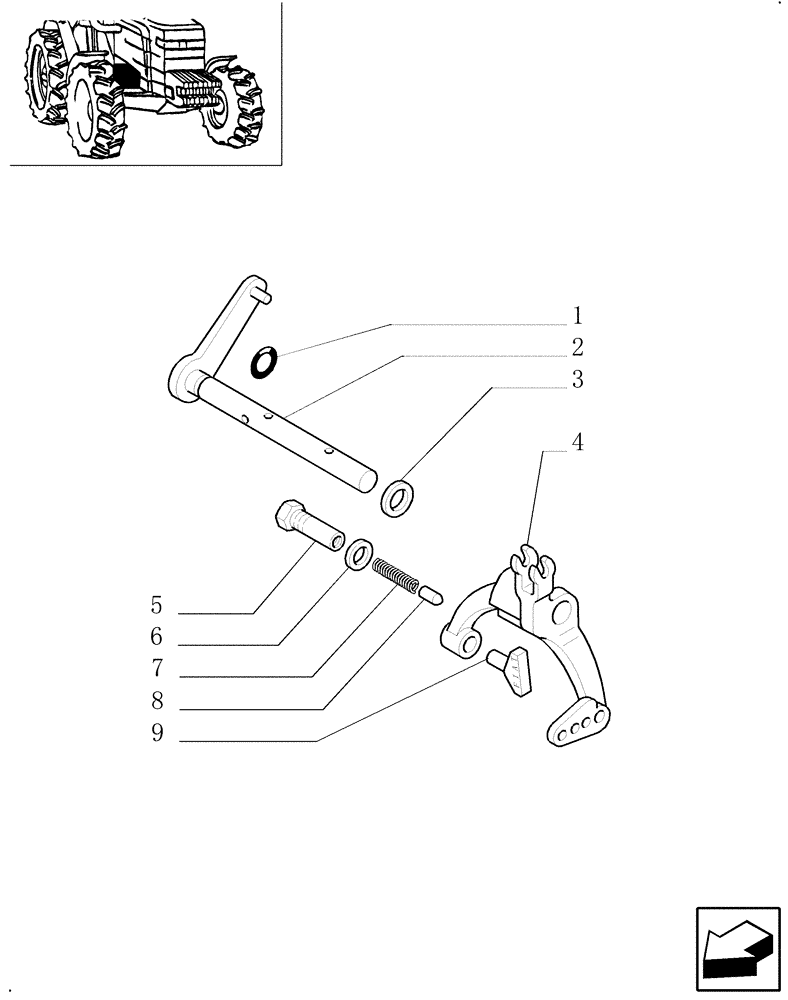 1
2
3
4
5
6
7
8
9