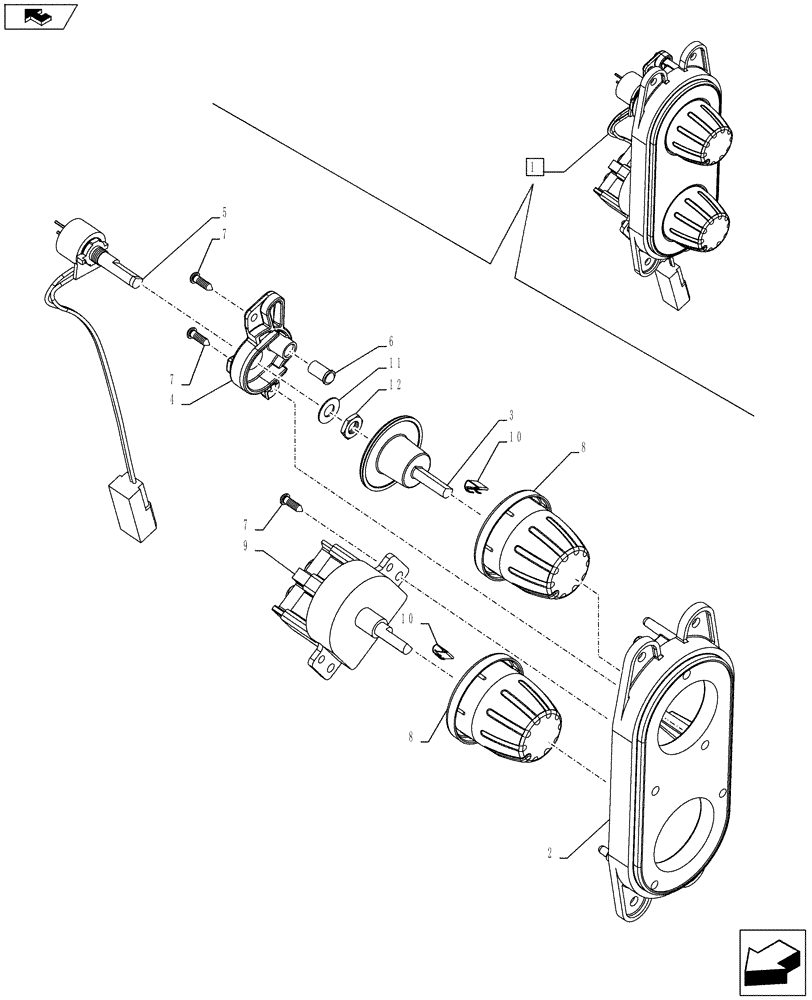 1
5
7
7
4
6
11
12
3
10
8
7
9
10
8
2