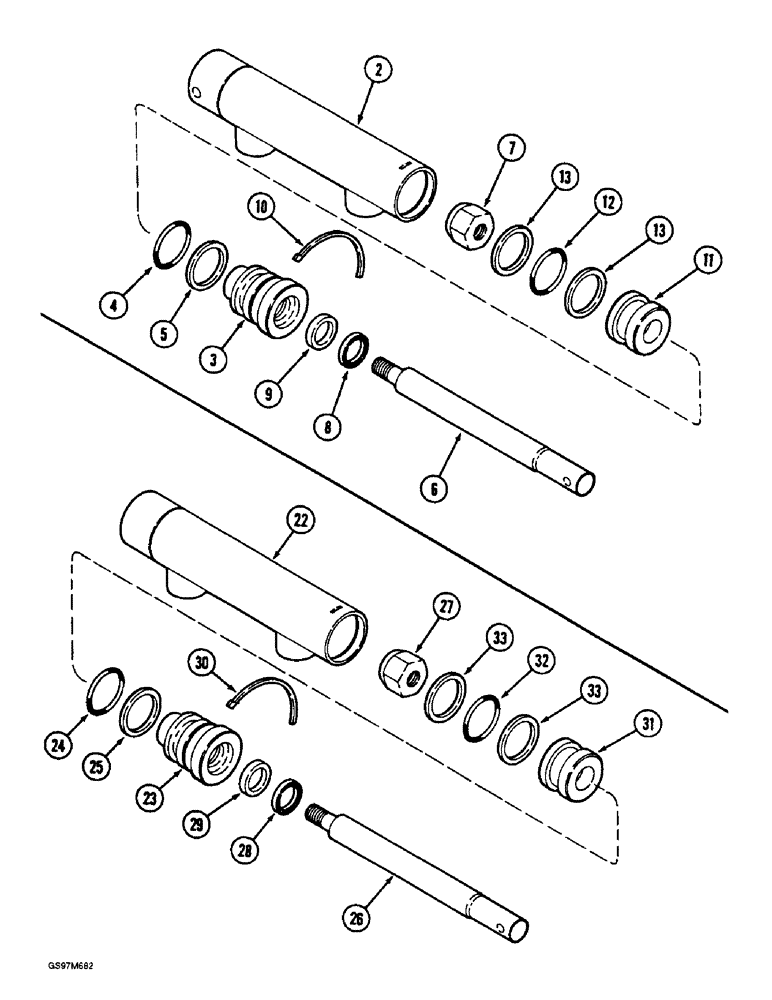 2
7
13
12
13
11
10
4
5
3
9
8
6
22
27
33
32
33
31
30
24
25
23
29
28
26
GS97M682