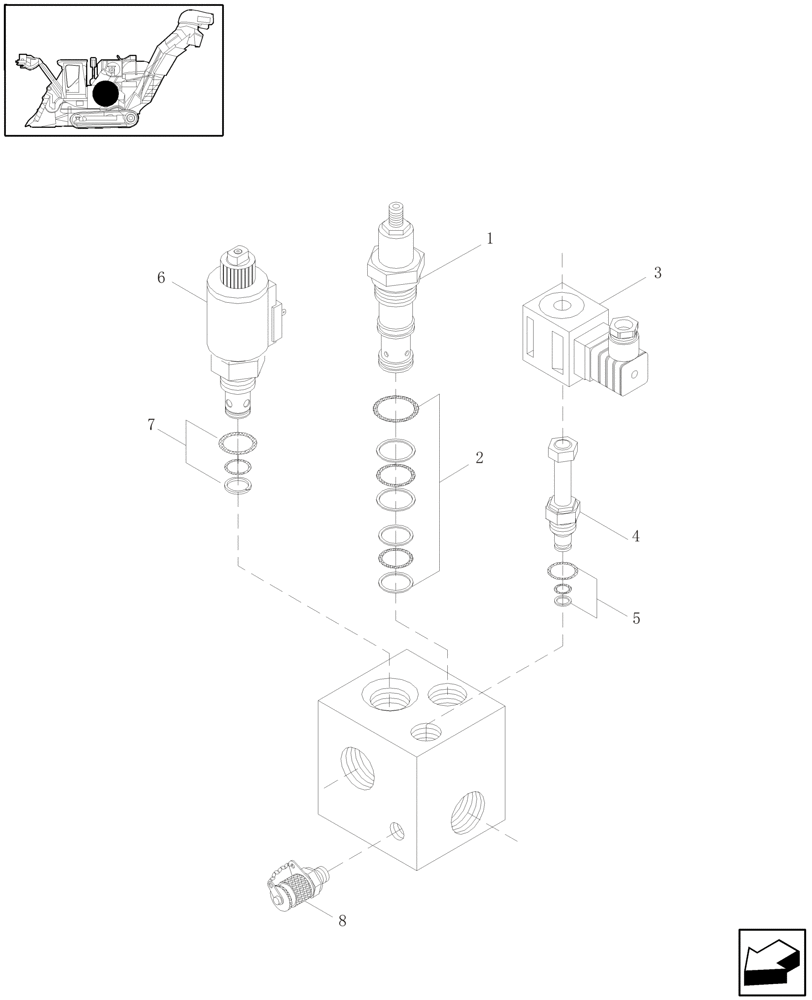 1
6
3
7
2
4
5
8