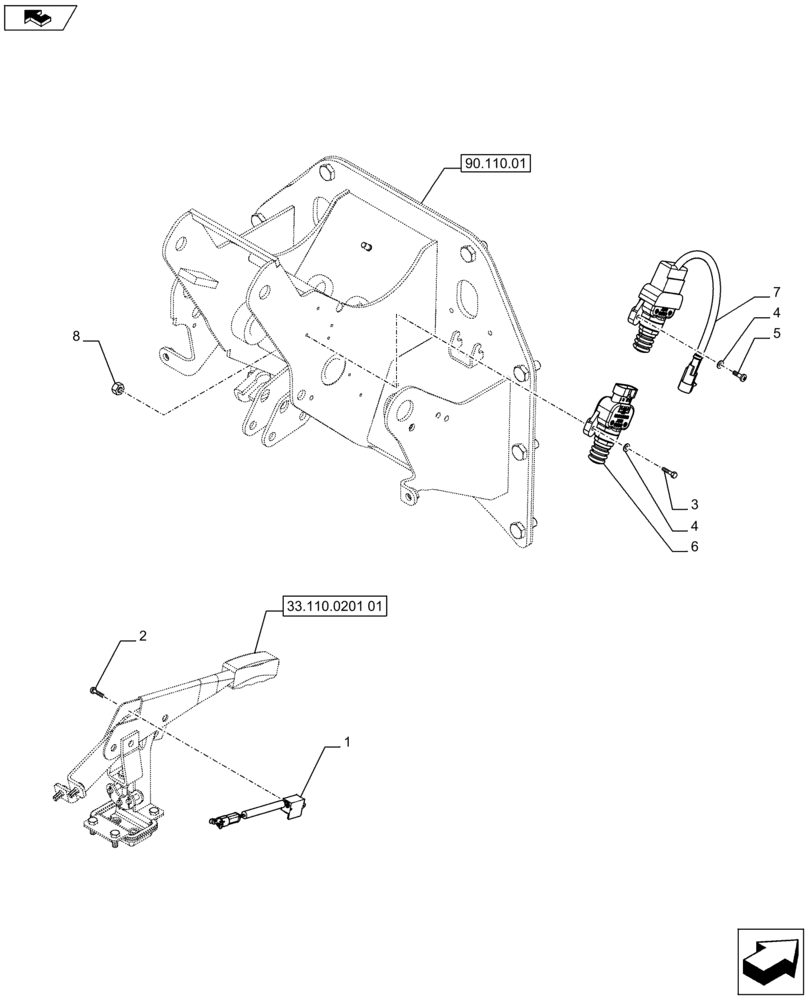 90.110.01

7
4
5
8
3
4
6

33.110.0201 01

2
1