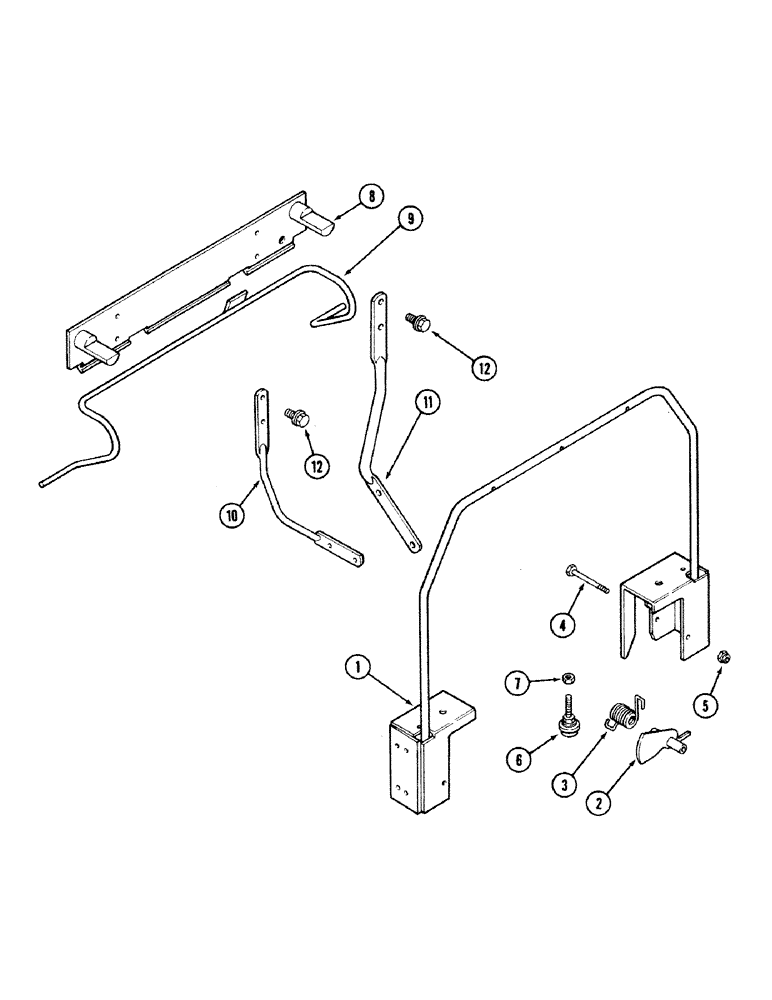 8
9
12
11
12
10
4
1
7
5
6
3
2