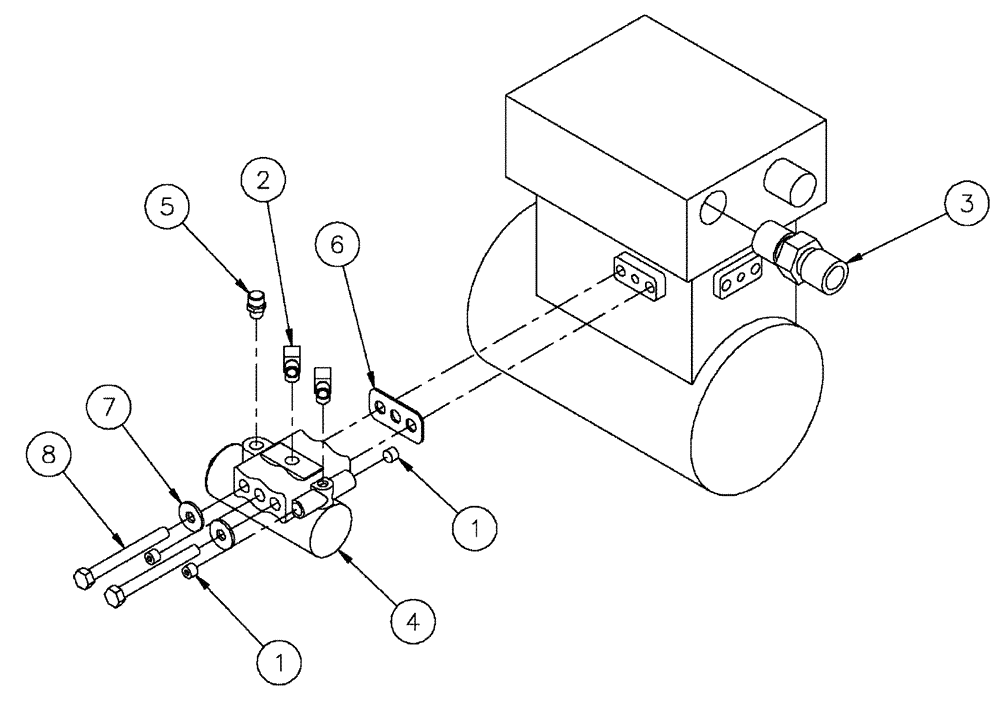 5
2
6
3
7
8
1
4
1