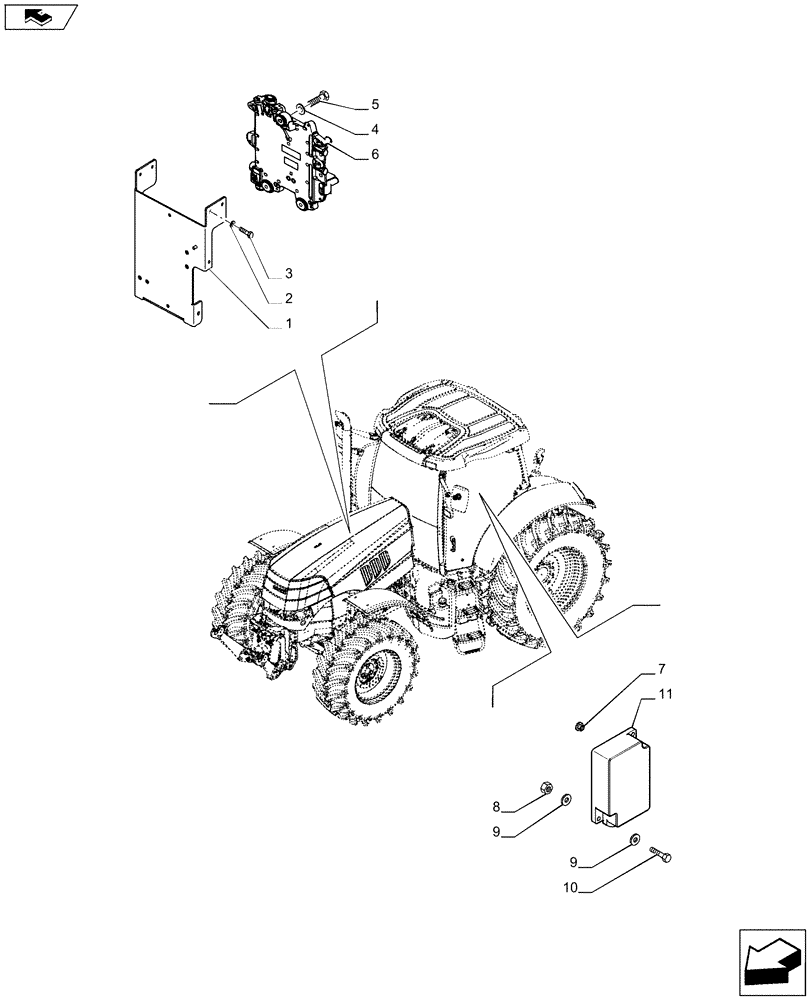 5
4
6
3
2
1
7
11
8
9
9
10